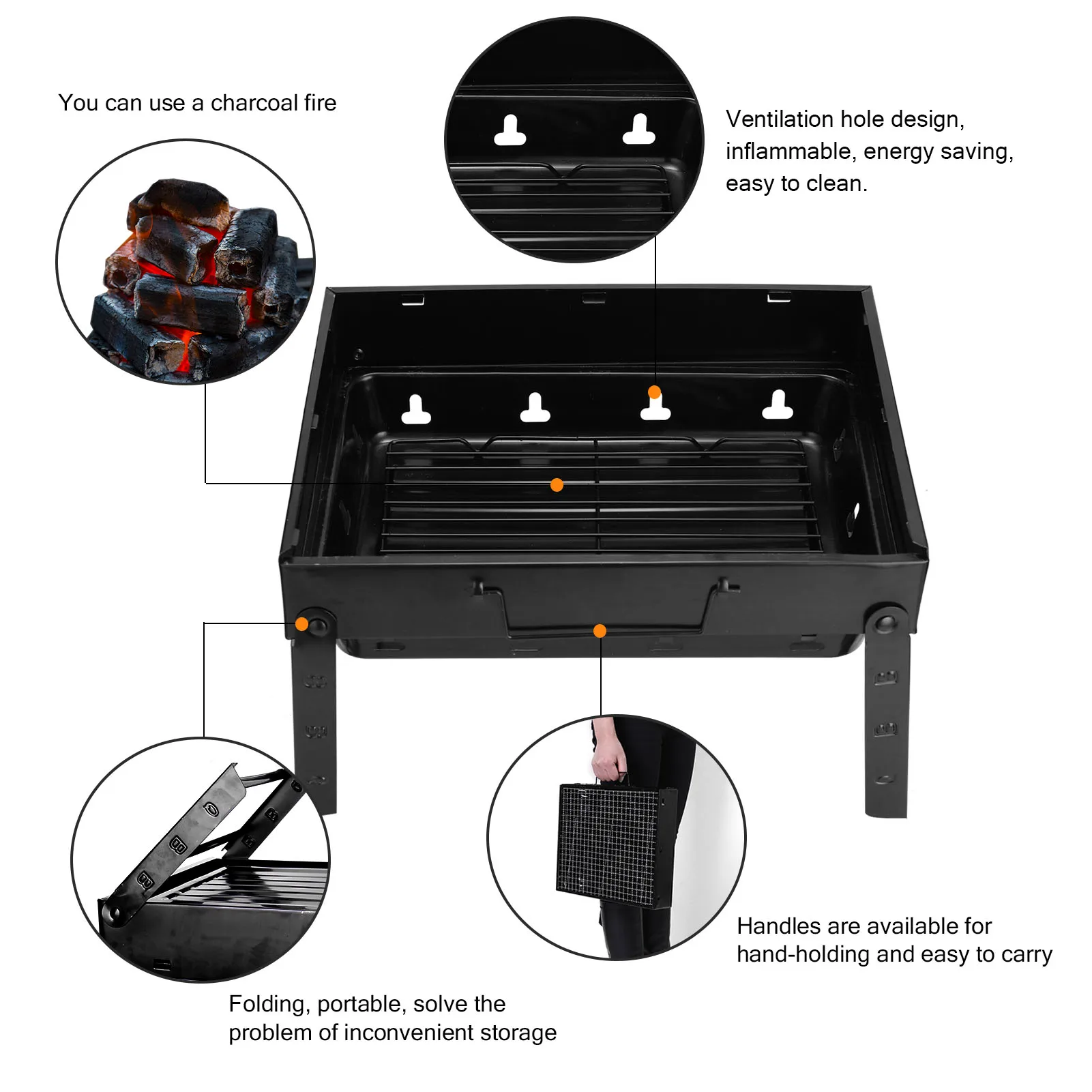 You can use a charcoal fire

Ventilation hole design, inflammable, energy saving, easy to clean.

Handles are available for hand-holding and easy to carry

Folding, portable, solve the problem of inconvenient storage