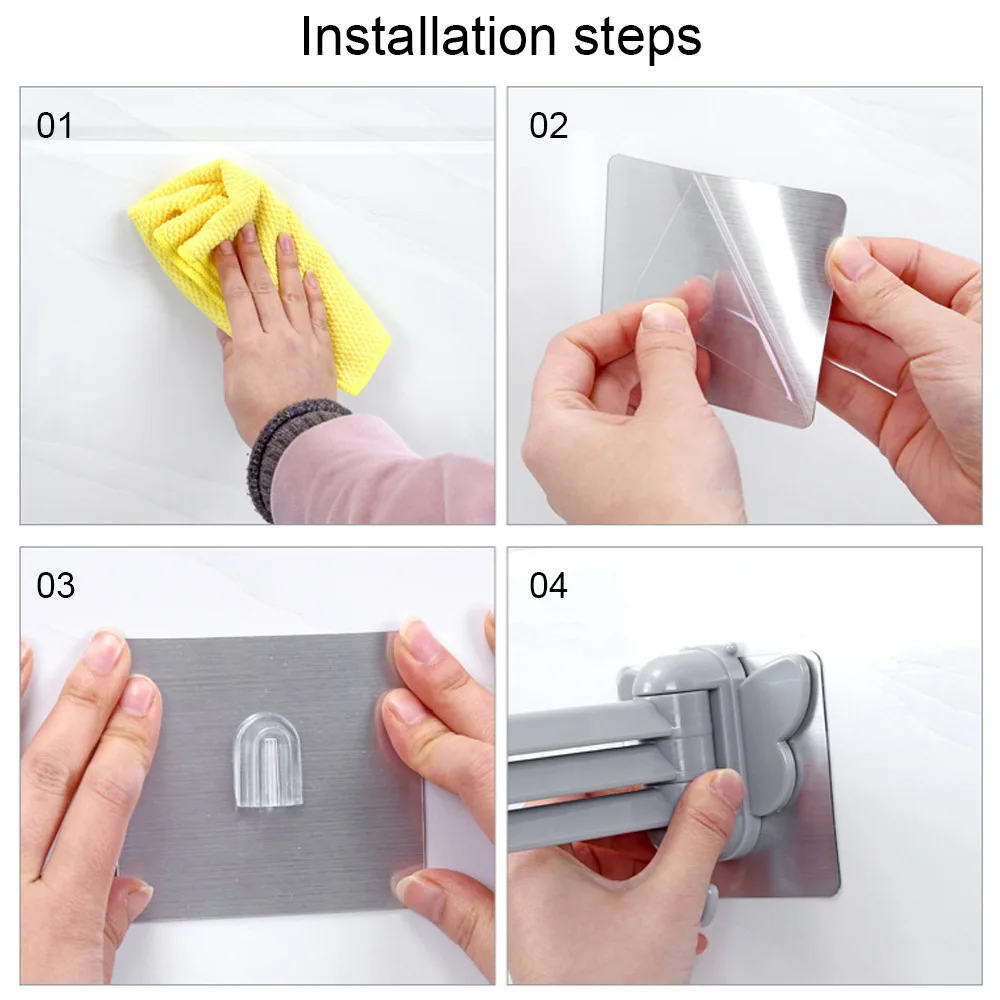 Installation steps

01

02

03

04