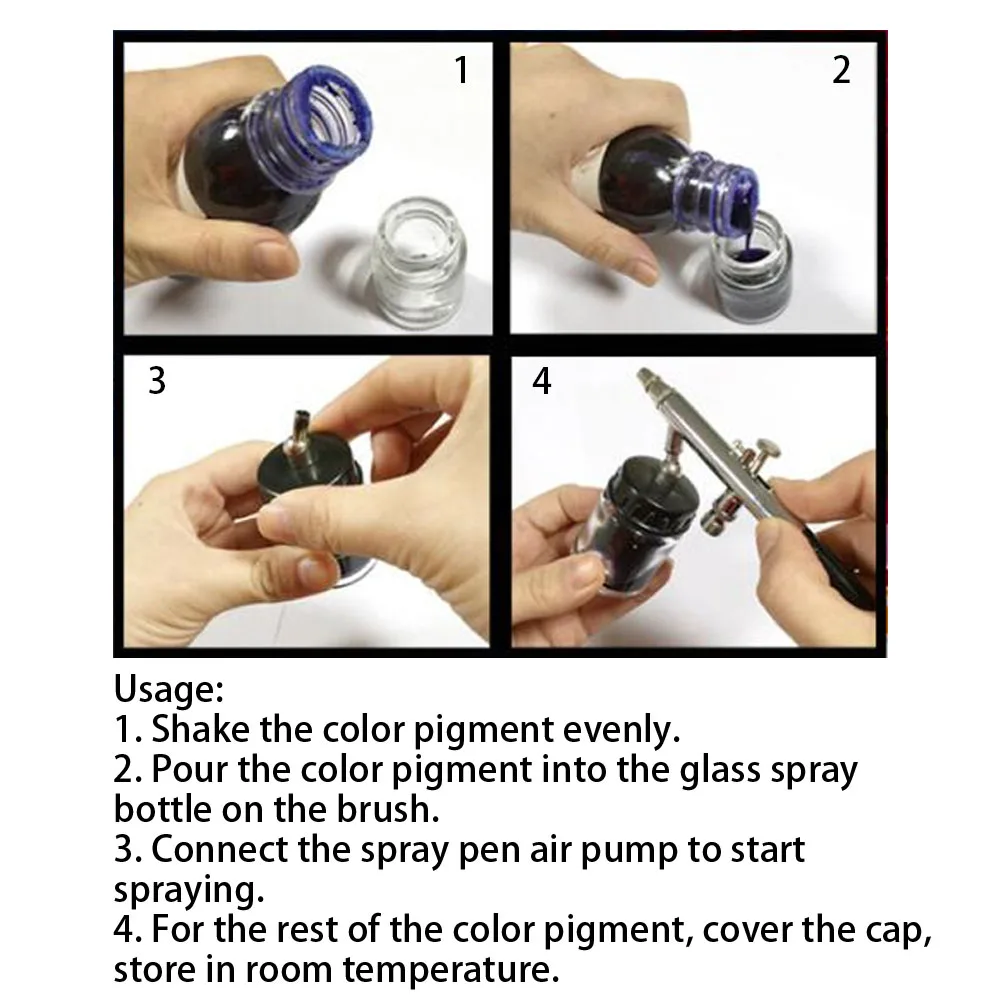 1

2

3

4

Usage:
1. Shake the color pigment evenly.
2. Pour the color pigment into the glass spray bottle on the brush.
3. Connect the spray pen air pump to start spraying.
4. For the rest of the color pigment, cover the cap, store in room temperature.