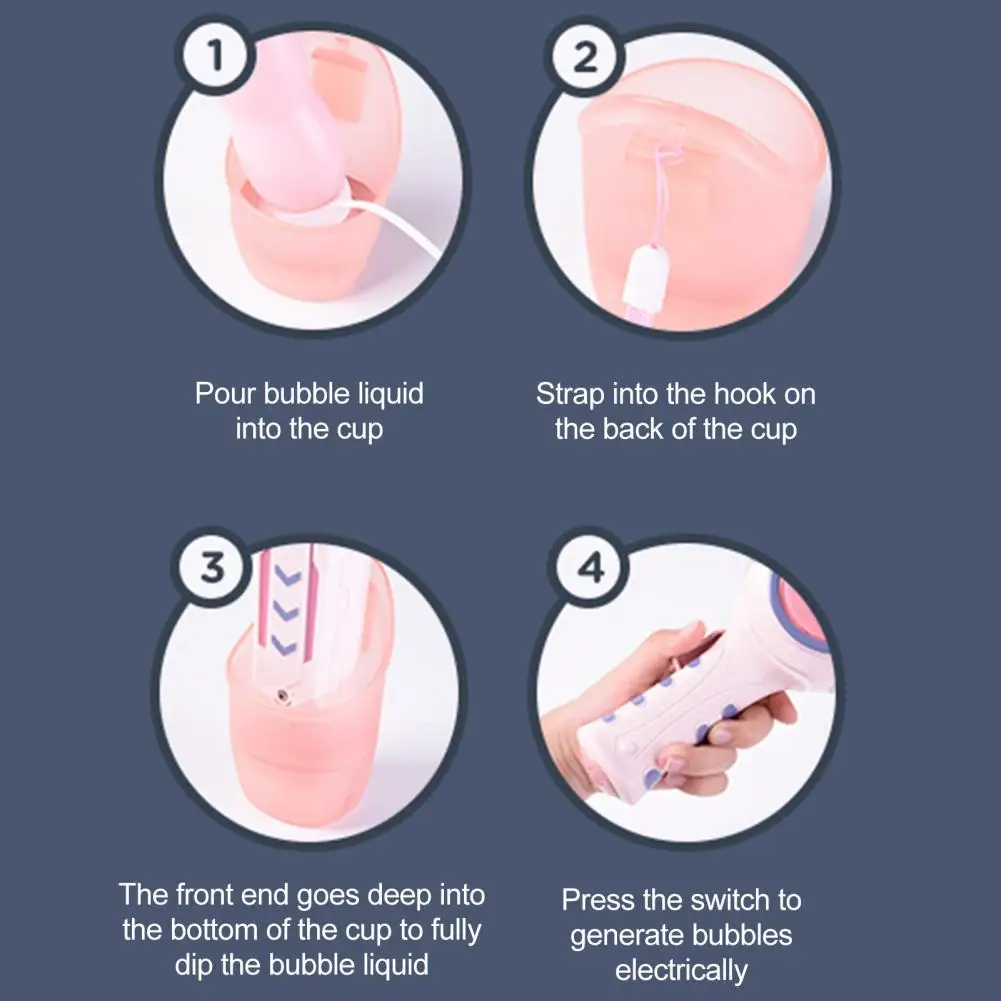 1

Pour bubble liquid into the cup

2

Strap into the hook on the back of the cup

3

The front end goes deep into the bottom of the cup to fully dip the bubble liquid

4

Press the switch to generate bubbles electrically