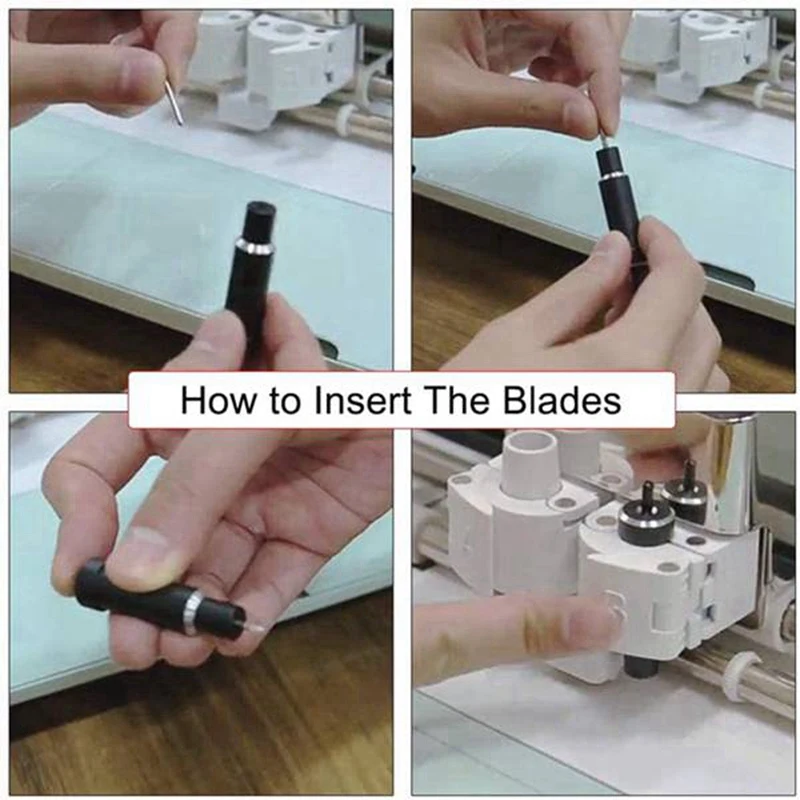 How to Insert The Blades