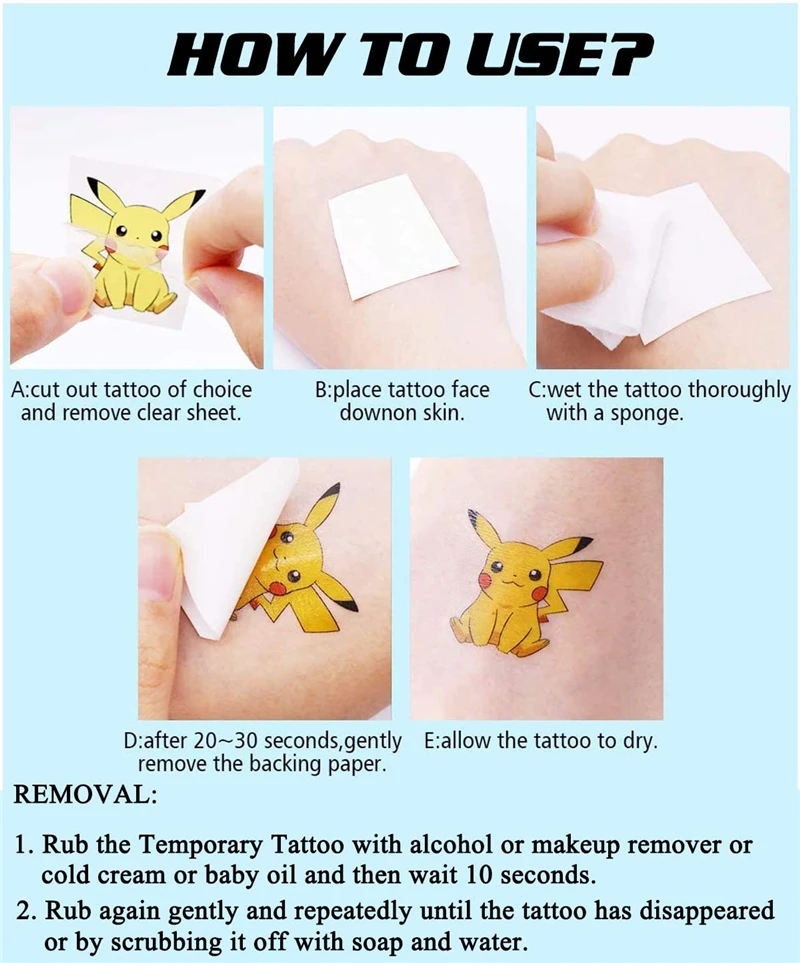 HOW TO USE?

A:cut out tattoo of choice and remove clear sheet.

B:place tattoo face downon skin.

C:wet the tattoo thoroughly with a sponge.

D:after 20~30 seconds,gently remove the backing paper.

E:allow the tattoo to dry.

REMOVAL:

1. Rub the Temporary Tattoo with alcohol or makeup remover or cold cream or baby oil and then wait 10 seconds.

2. Rub again gently and repeatedly until the tattoo has disappeared or by scrubbing it off with soap and water.