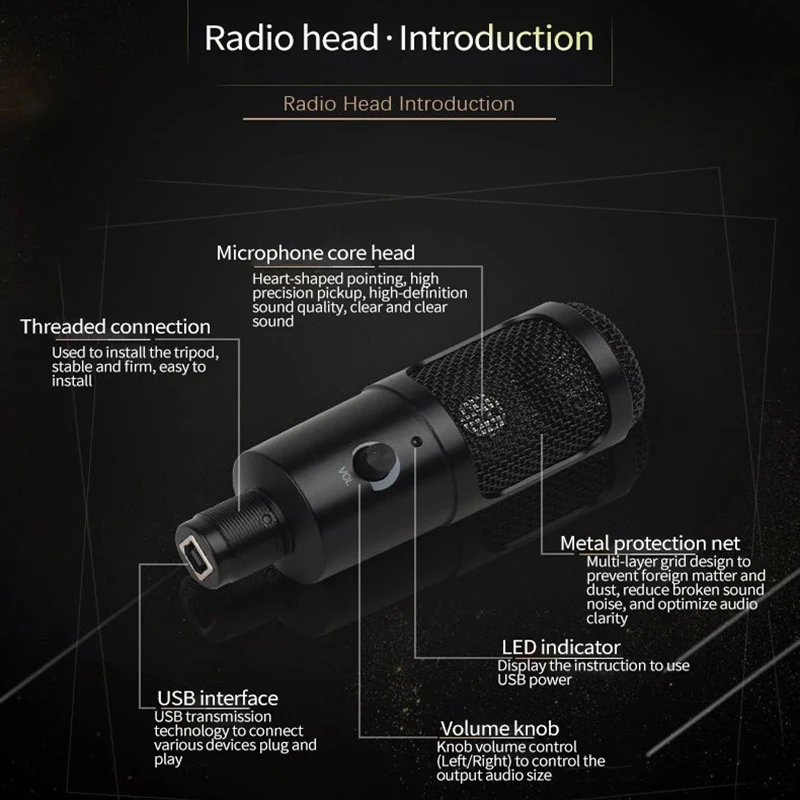 Radio head · Introduction

Radio Head Introduction

Microphone core head
Heart-shaped pointing, high precision pickup, high-definition sound quality, clear and clear sound

Threaded connection
Used to install the tripod, stable and firm, easy to install

VOL

Metal protection net
Multi-layer grid design to prevent foreign matter and dust, reduce broken sound noise, and optimize audio clarity

LED indicator
Display the instruction to use USB power

USB interface
USB transmission technology to connect various devices plug and play

Volume knob
Knob volume control (Left/Right) to control the output audio size