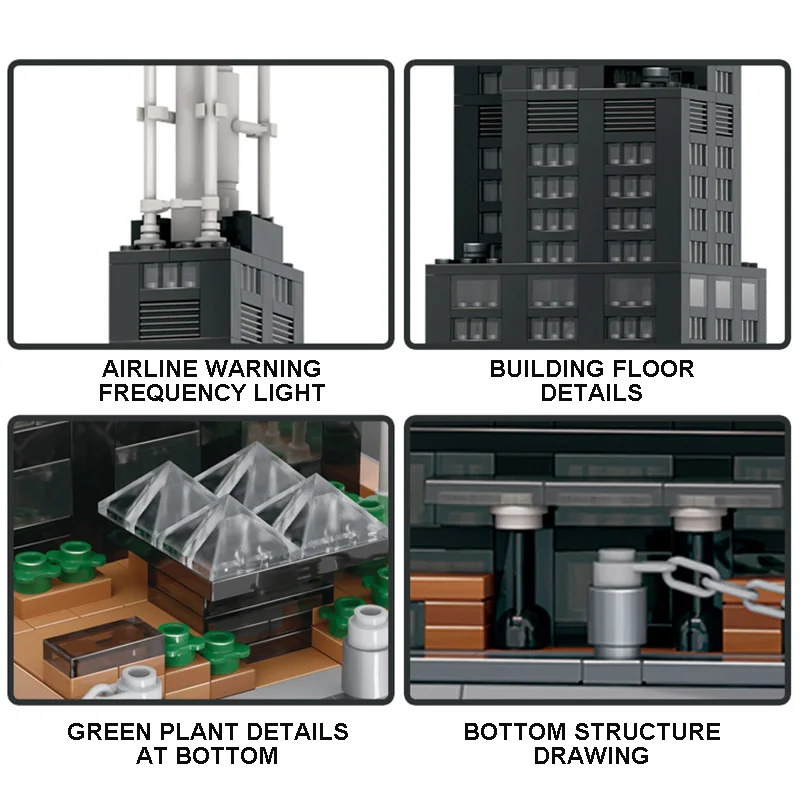 AIRLINE WARNING FREQUENCY LIGHT

BUILDING FLOOR DETAILS

GREEN PLANT DETAILS AT BOTTOM

BOTTOM STRUCTURE DRAWING