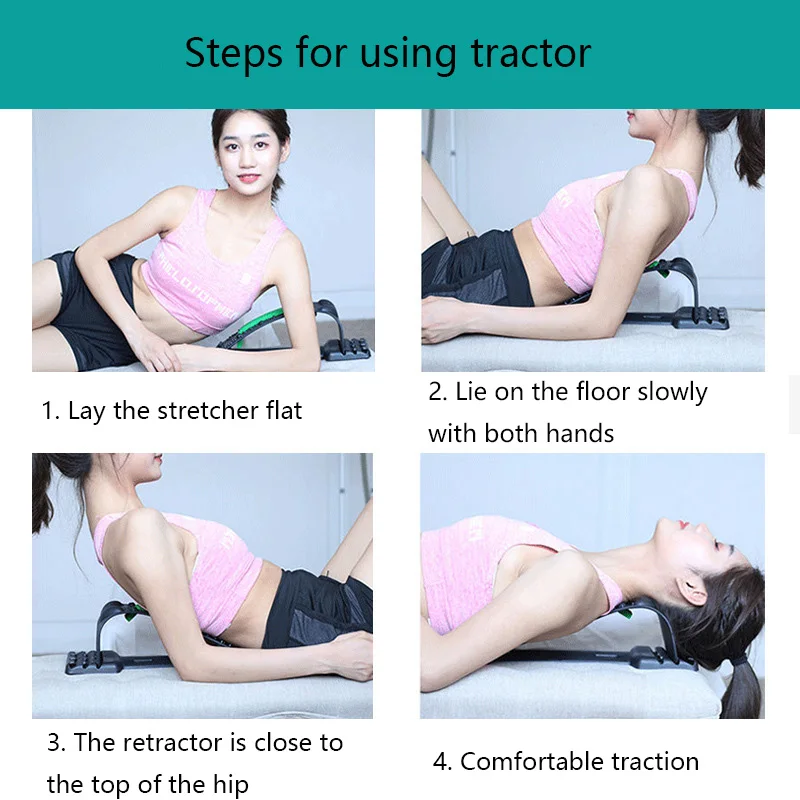 Steps for using tractor

1. Lay the stretcher flat

2. Lie on the floor slowly with both hands

3. The retractor is close to the top of the hip

4. Comfortable traction