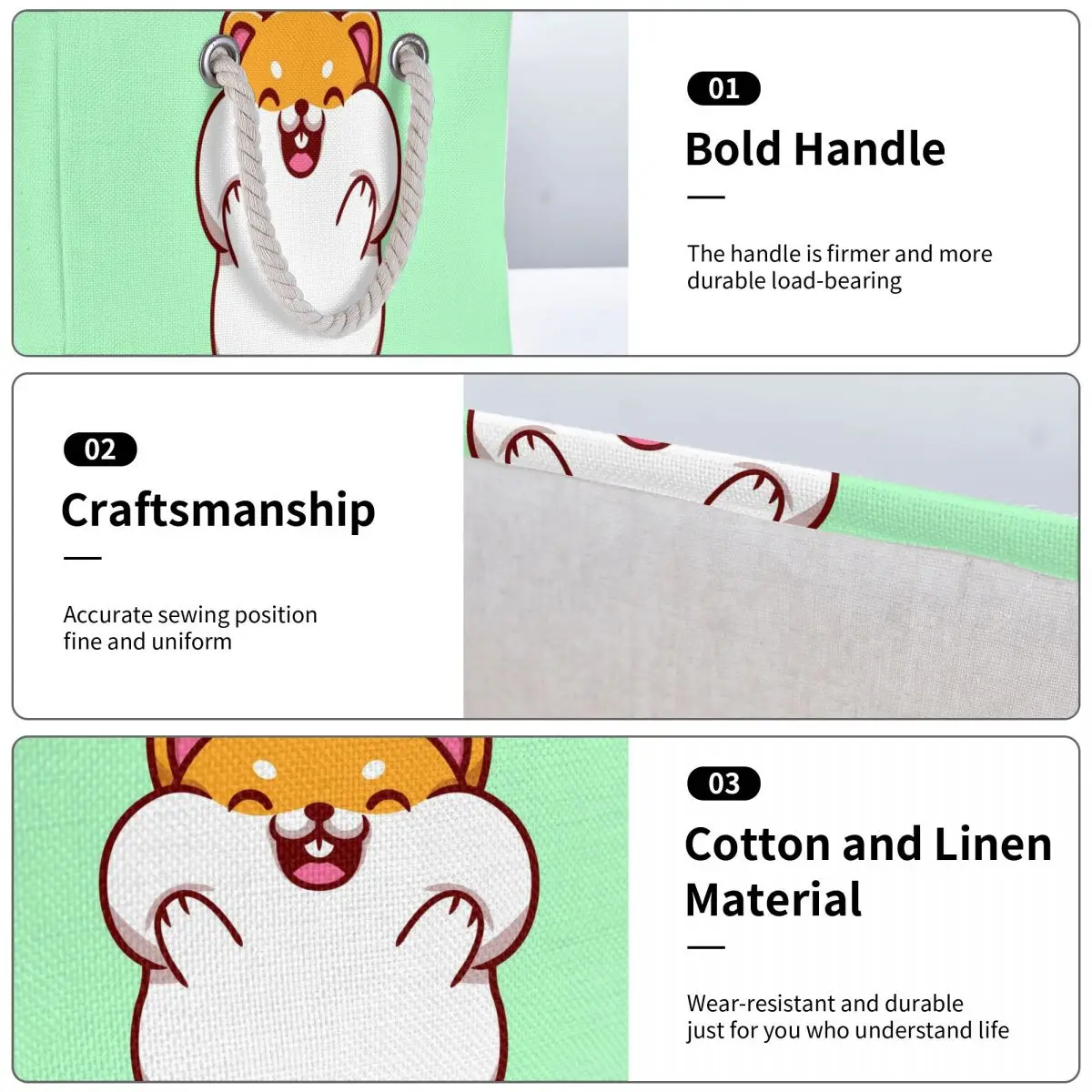 01
Bold Handle

The handle is firmer and more durable load-bearing

02
Craftsmanship

Accurate sewing position
fine and uniform

03
Cotton and Linen Material

Wear-resistant and durable
just for you who understand life