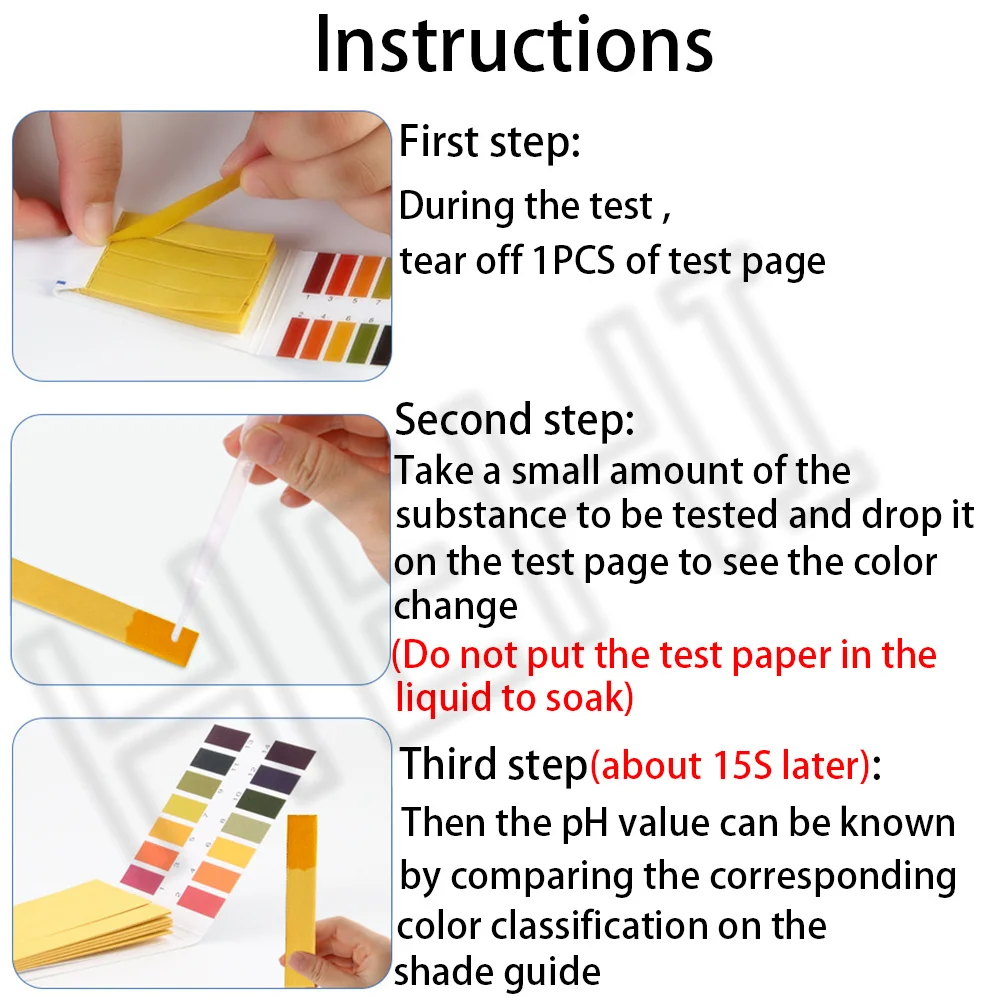 Instructions

First step:
During the test ,
tear off 1PCS of test page

Second step:
Take a small amount of the substance to be tested and drop it on the test page to see the color change
(Do not put the test paper in the liquid to soak)

Third step(about 15S later):
Then the pH value can be known by comparing the corresponding color classification on the shade guide