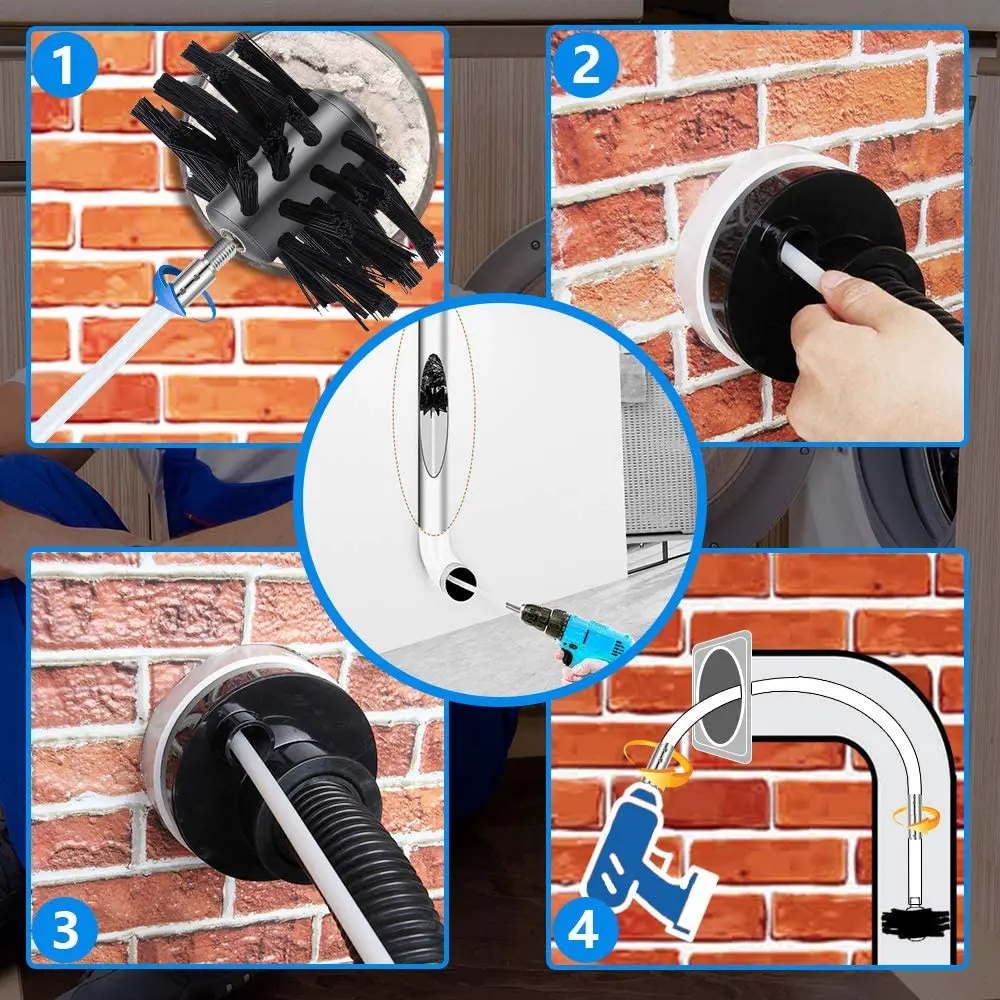 1
2
3
4