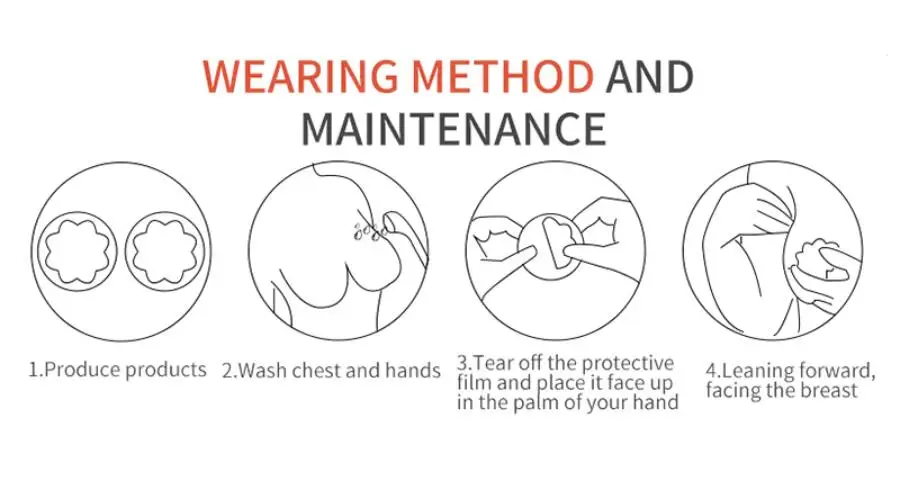 WEARING METHOD AND MAINTENANCE

1.Produce products

2.Wash chest and hands

3.Tear off the protective film and place it face up in the palm of your hand

4.Leaning forward, facing the breast