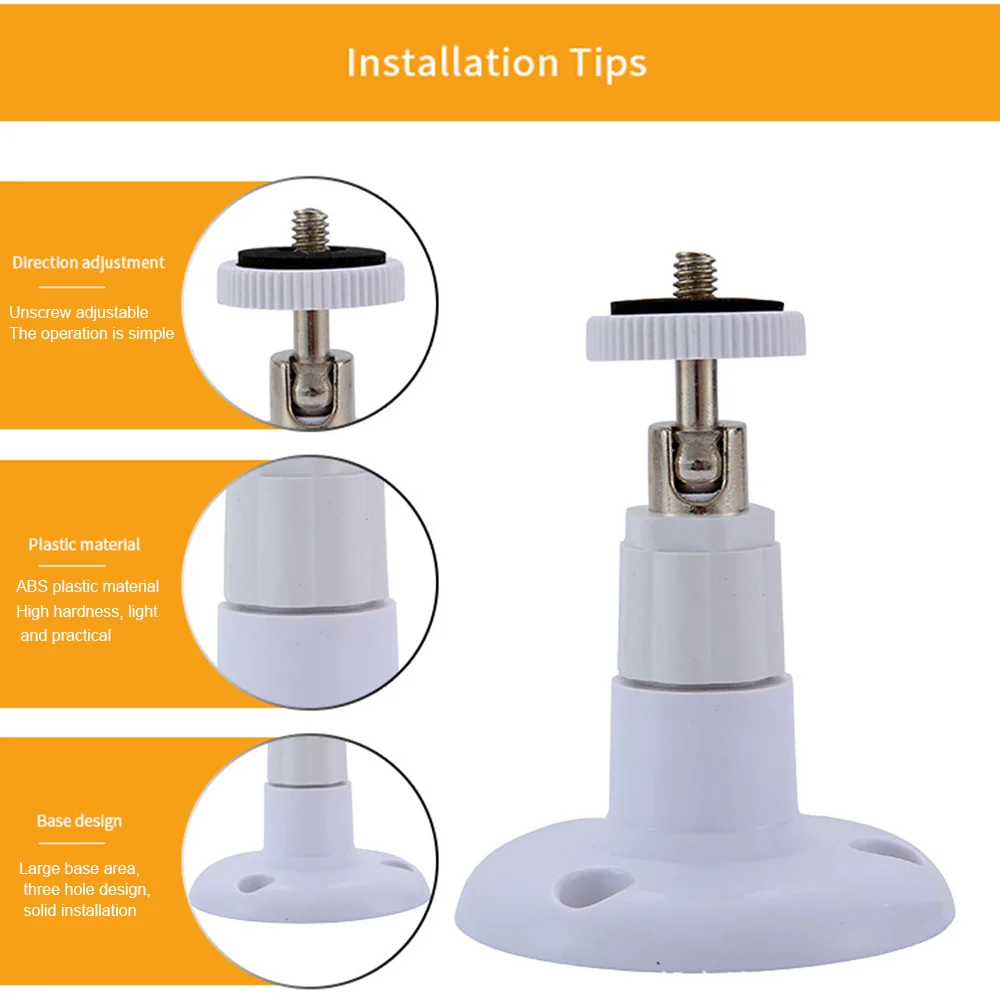 Installation Tips

Direction adjustment

Unscrew adjustable
The operation is simple

Plastic material

ABS plastic material
High hardness, light and practical

Base design

Large base area, three hole design, solid installation