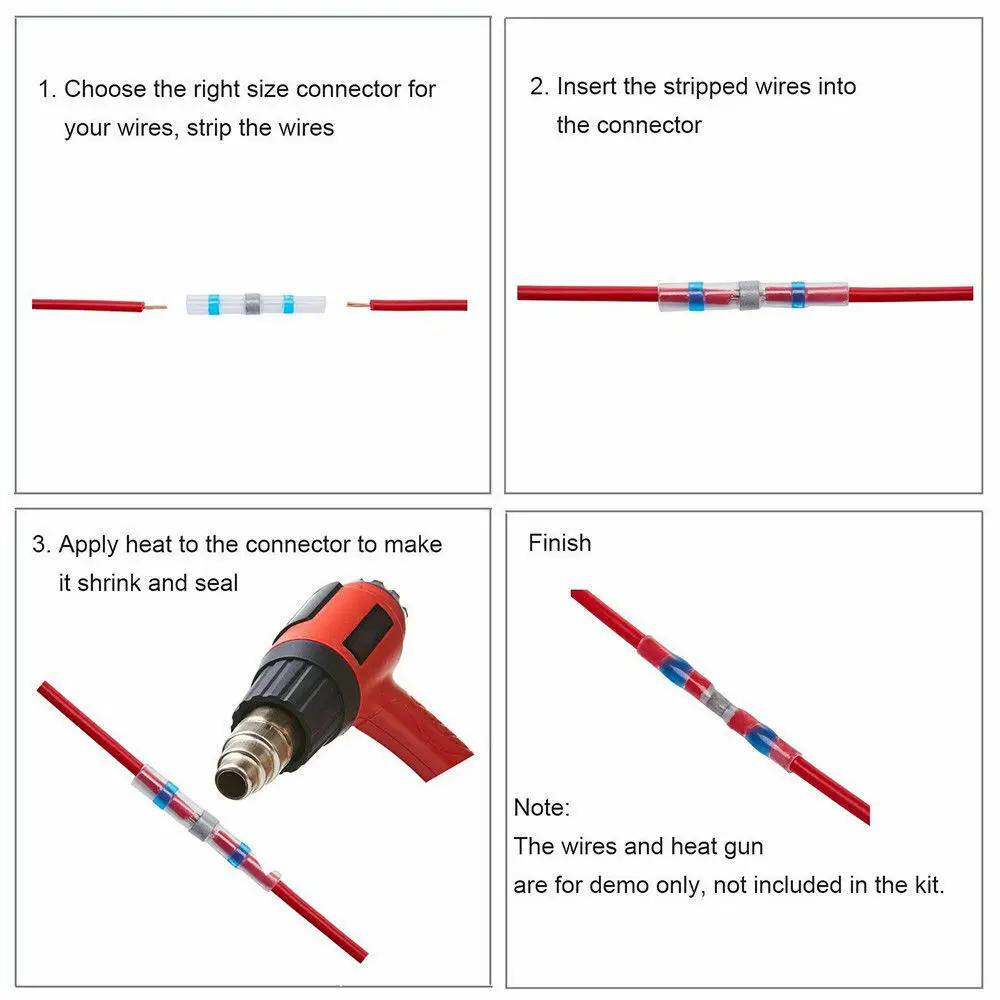 1. Choose the right size connector for your wires, strip the wires

2. Insert the stripped wires into the connector

3. Apply heat to the connector to make it shrink and seal

Finish

Note:
The wires and heat gun
are for demo only, not included in the kit.