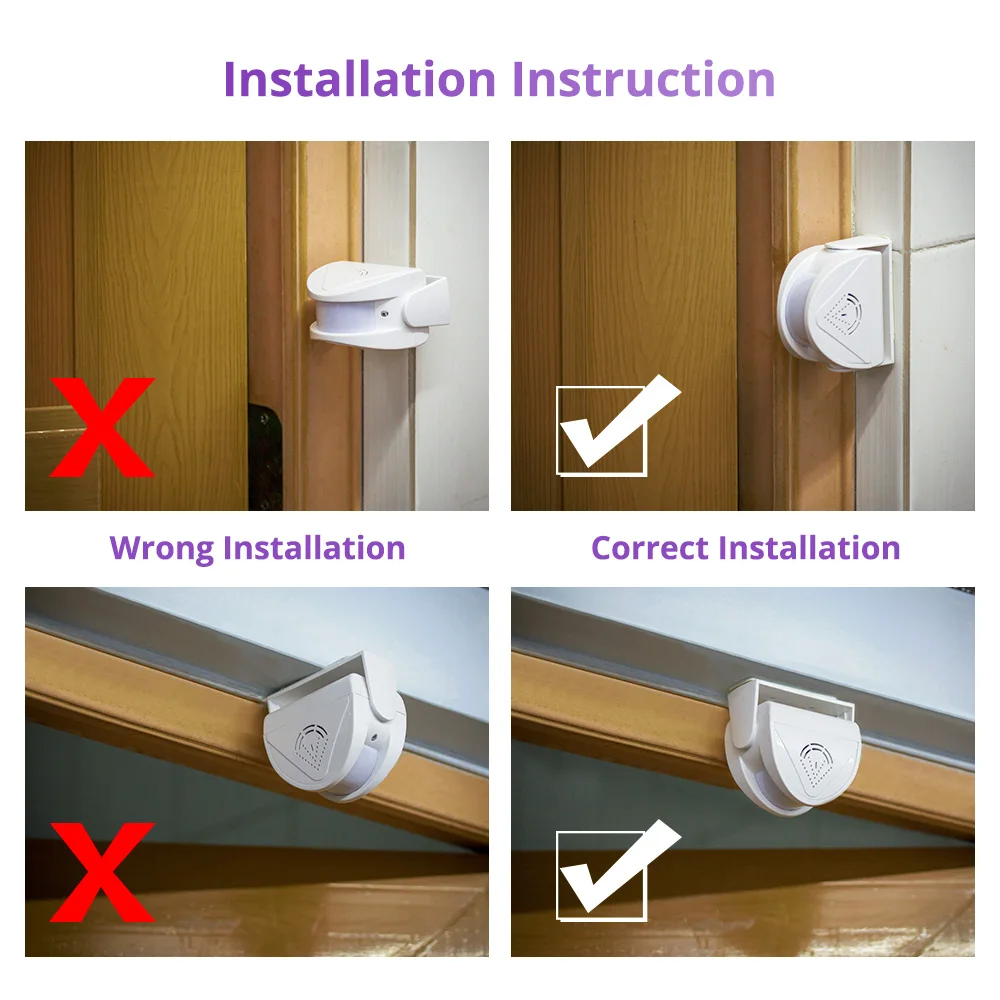 Installation Instruction

Wrong Installation

Correct Installation