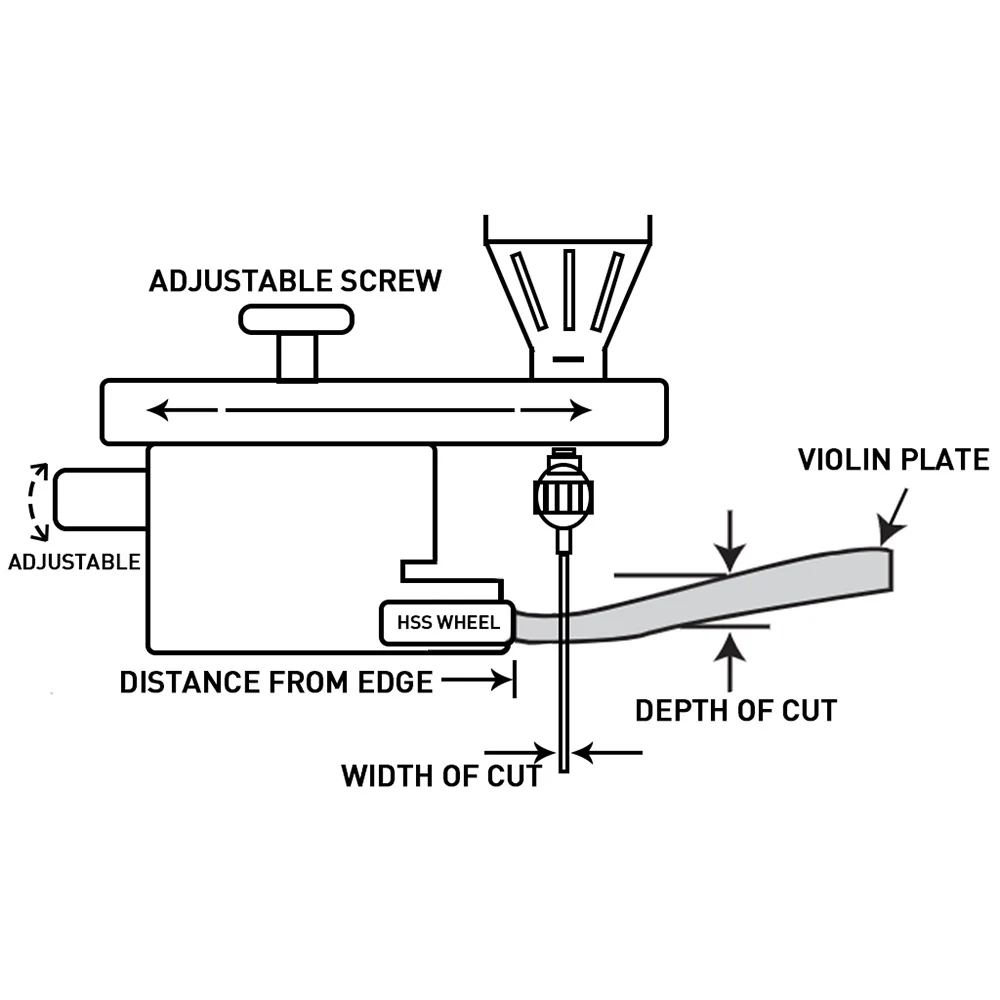 ADJUSTABLE SCREW

VIOLIN PLATE

ADJUSTABLE

HSS WHEEL

DISTANCE FROM EDGE

DEPTH OF CUT

WIDTH OF CUT