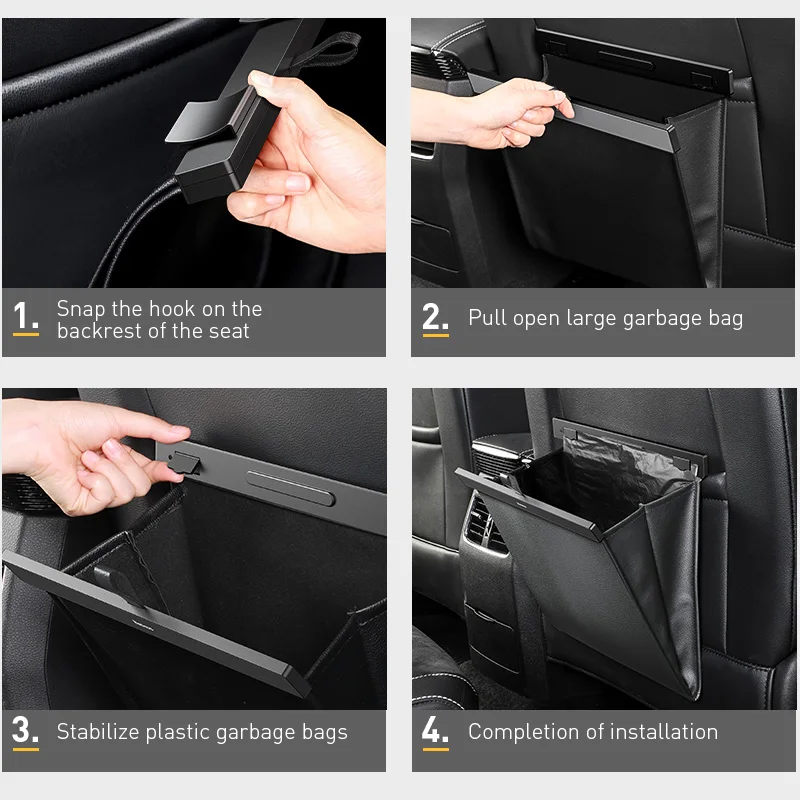 1. Snap the hook on the backrest of the seat

2. Pull open large garbage bag

3. Stabilize plastic garbage bags

4. Completion of installation