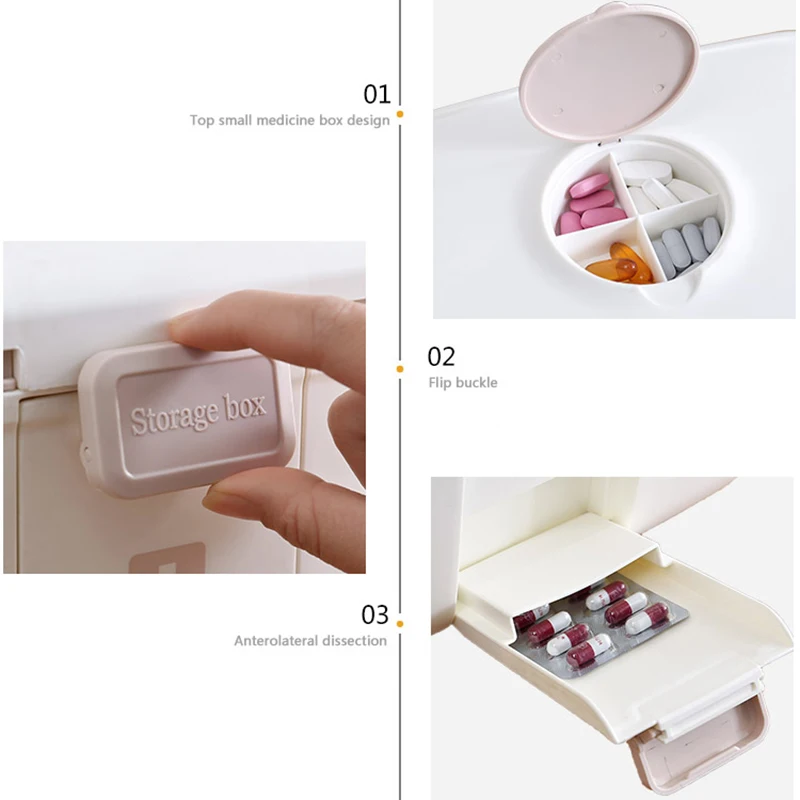 01
Top small medicine box design

Storage box

02
Flip buckle

03
Anterolateral dissection