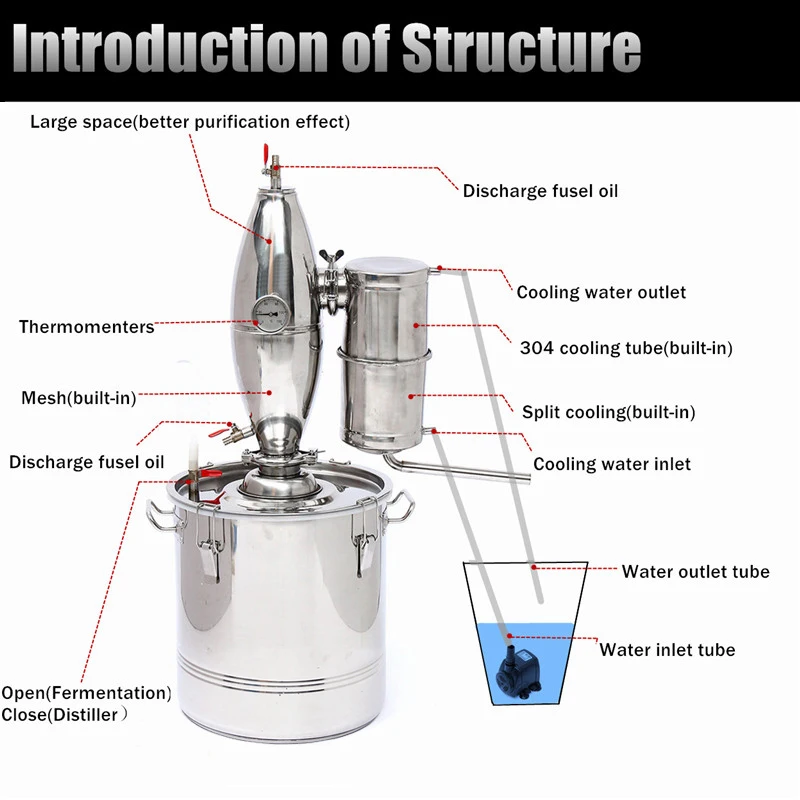 Introduction of Structure

Large space(better purification effect)

Discharge fusel oil

Cooling water outlet

Thermomenters

304 cooling tube(built-in)

Mesh(built-in)

Split cooling(built-in)

Discharge fusel oil

Cooling water inlet

Water outlet tube

Water inlet tube

Open(Fermentation)
Close(Distiller)