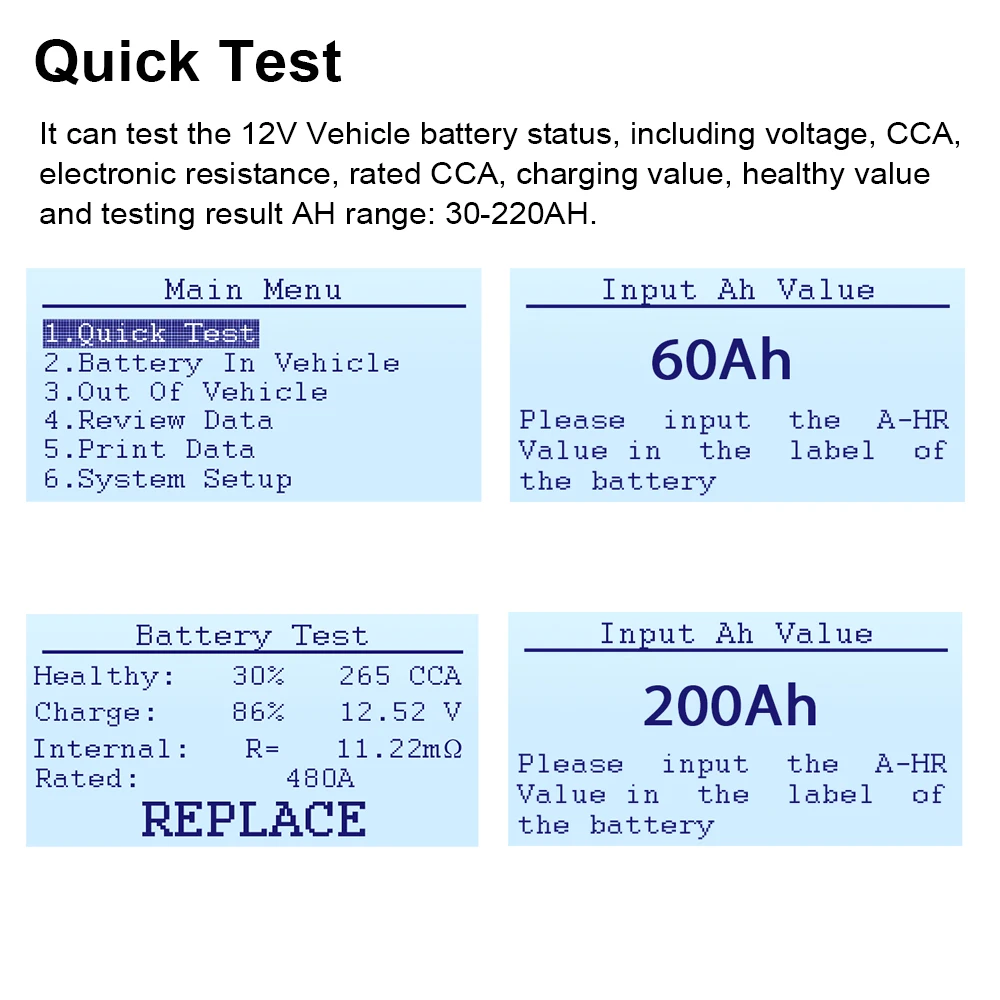 Quick Test

It can test the 12V Vehicle battery status, including voltage, CCA, electronic resistance, rated CCA, charging value, healthy value and testing result AH range: 30-220AH.

Main Menu
1.Quick Test
2.Battery In Vehicle
3.Out Of Vehicle
4.Review Data
5.Print Data
6.System Setup

Input Ah Value
60Ah
Please input the A-HR Value in the label of the battery

Battery Test
Healthy: 30% 265 CCA
Charge: 86% 12.52 V
Internal: R= 11.22mΩ
Rated: 480A
REPLACE

Input Ah Value
200Ah
Please input the A-HR Value in the label of the battery