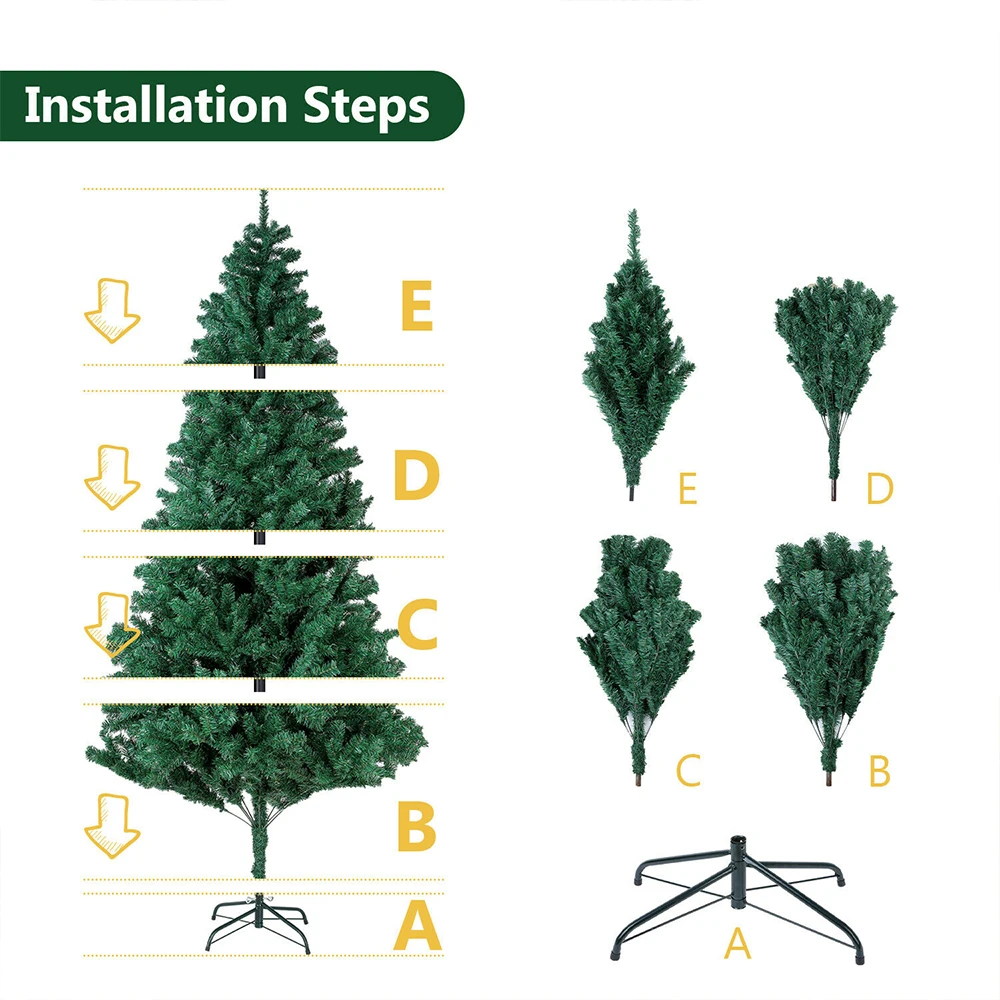 Installation Steps

E

D

C

B

A

E

D

C

B

A