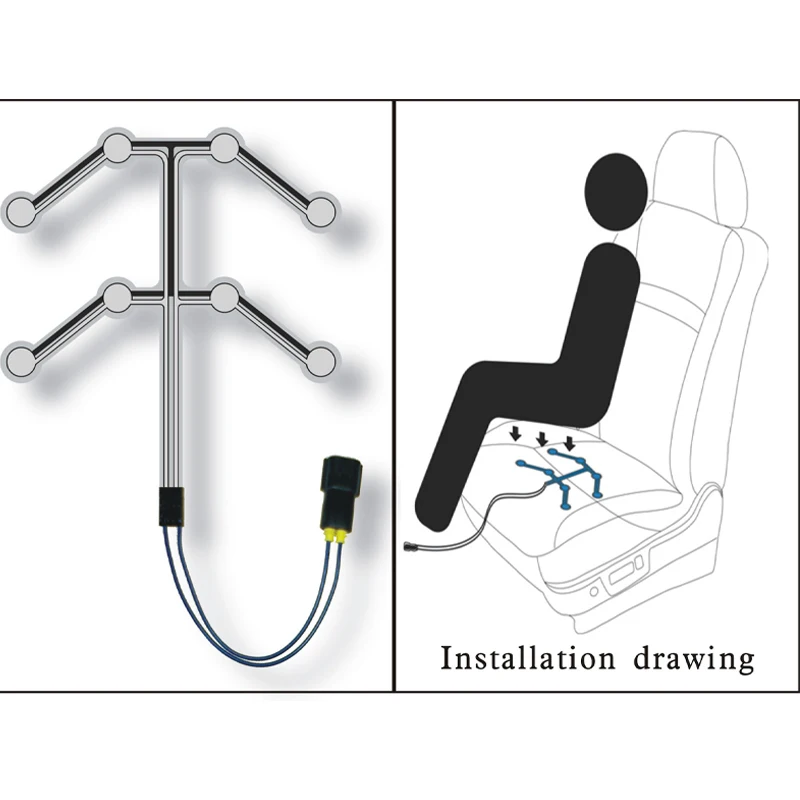 Installation drawing