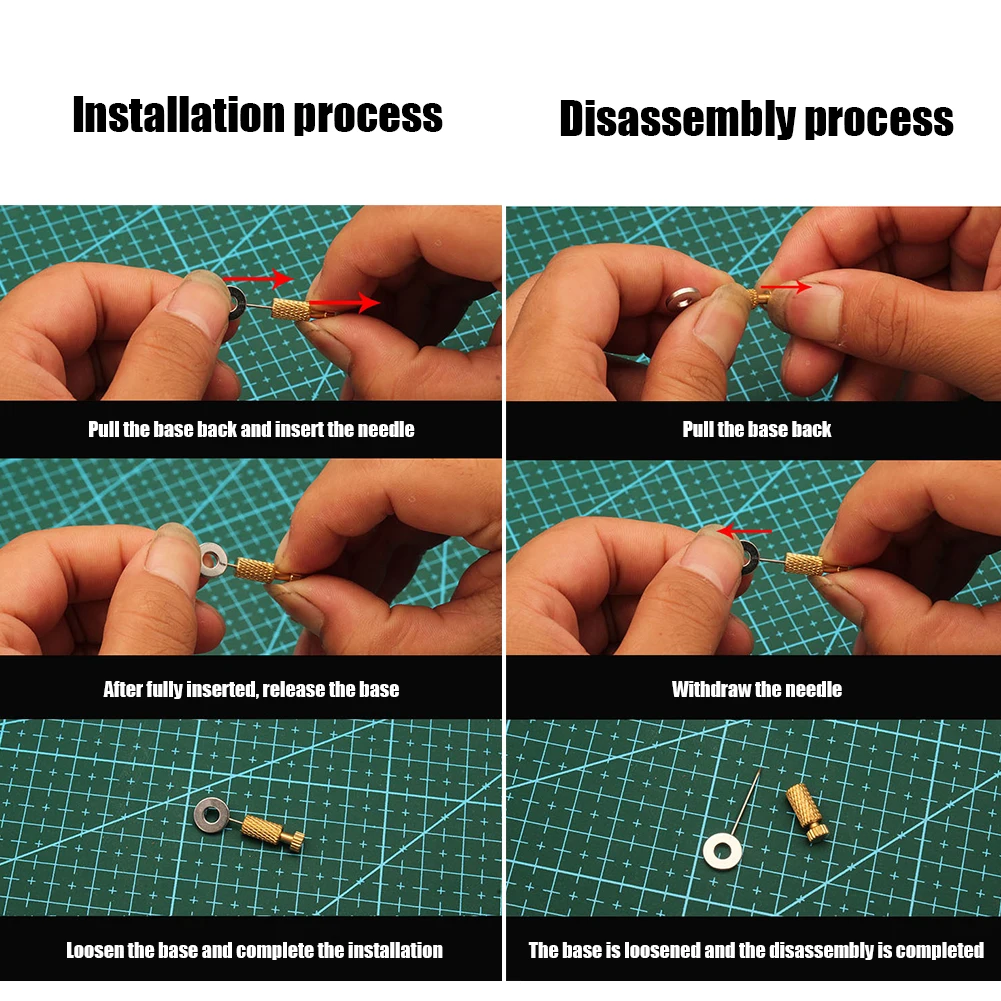 Installation process

Pull the base back and insert the needle

After fully inserted, release the base

Loosen the base and complete the installation

Disassembly process

Pull the base back

Withdraw the needle

The base is loosened and the disassembly is completed