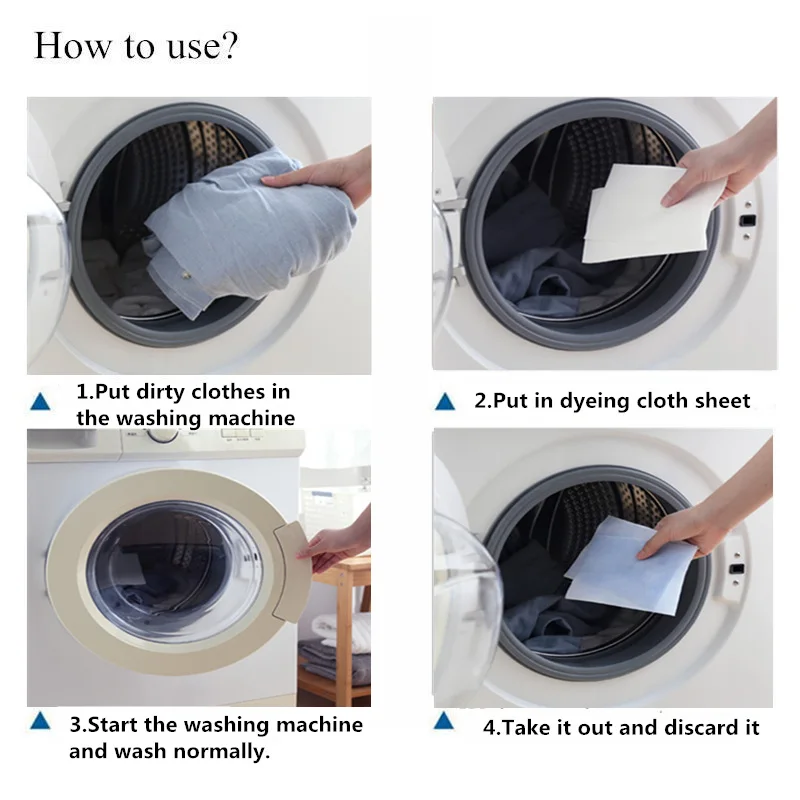 How to use?

1.Put dirty clothes in the washing machine

2.Put in dyeing cloth sheet

3.Start the washing machine and wash normally.

4.Take it out and discard it