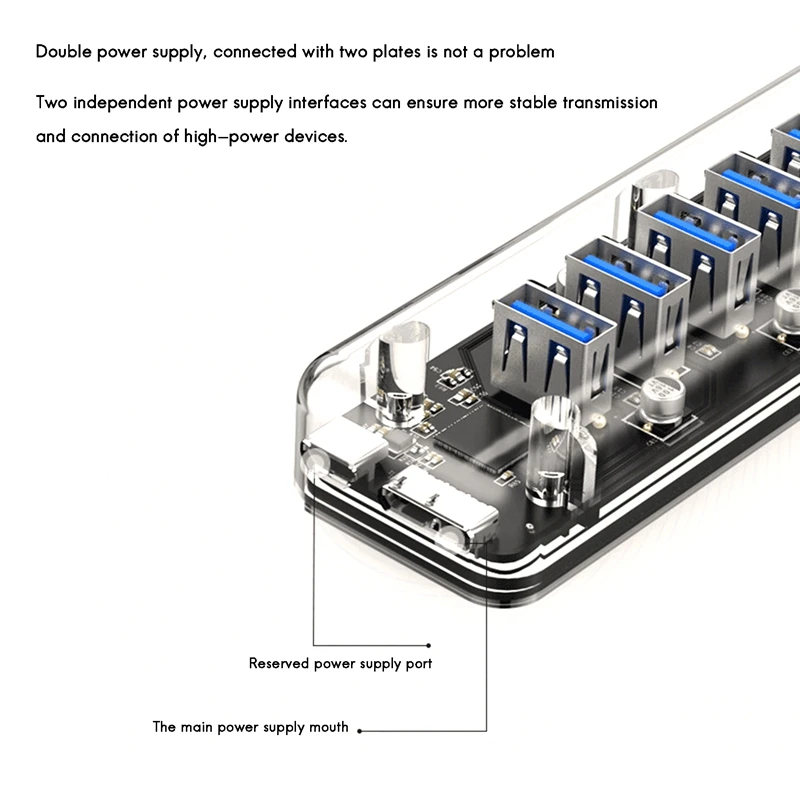 Double power supply, connected with two plates is not a problem

Two independent power supply interfaces can ensure more stable transmission and connection of high–power devices.

Reserved power supply port

The main power supply mouth