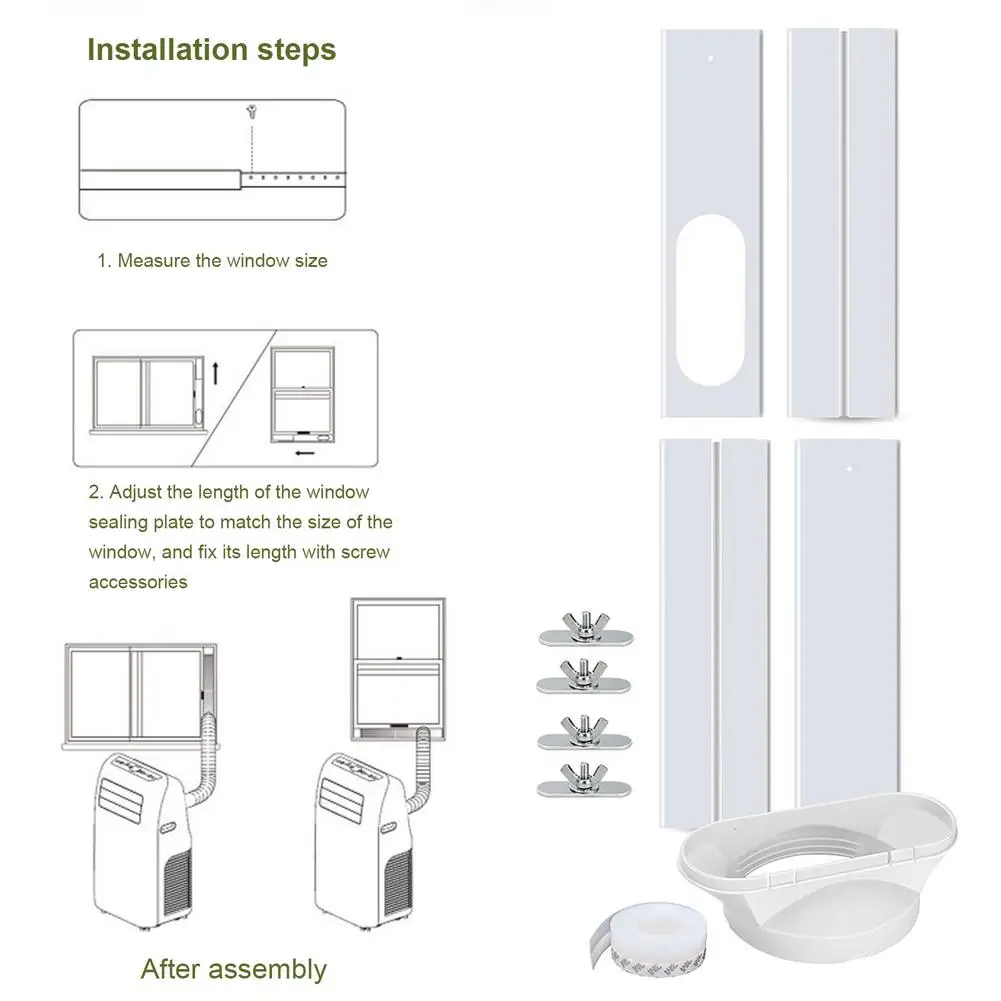 Installation steps

1. Measure the window size

2. Adjust the length of the window sealing plate to match the size of the window, and fix its length with screw accessories

After assembly