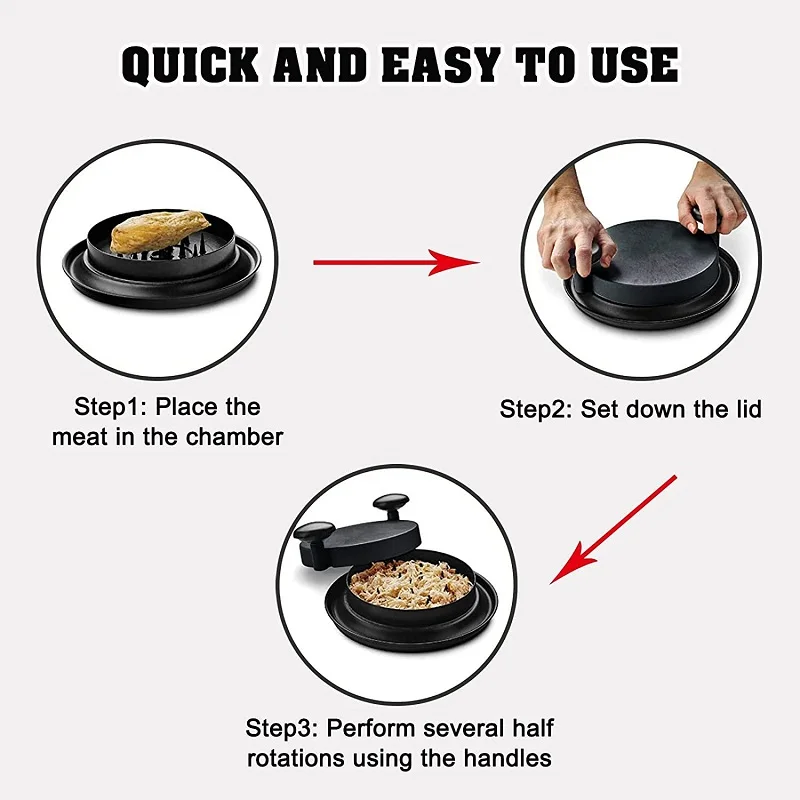 QUICK AND EASY TO USE

Step1: Place the meat in the chamber

Step2: Set down the lid

Step3: Perform several half rotations using the handles