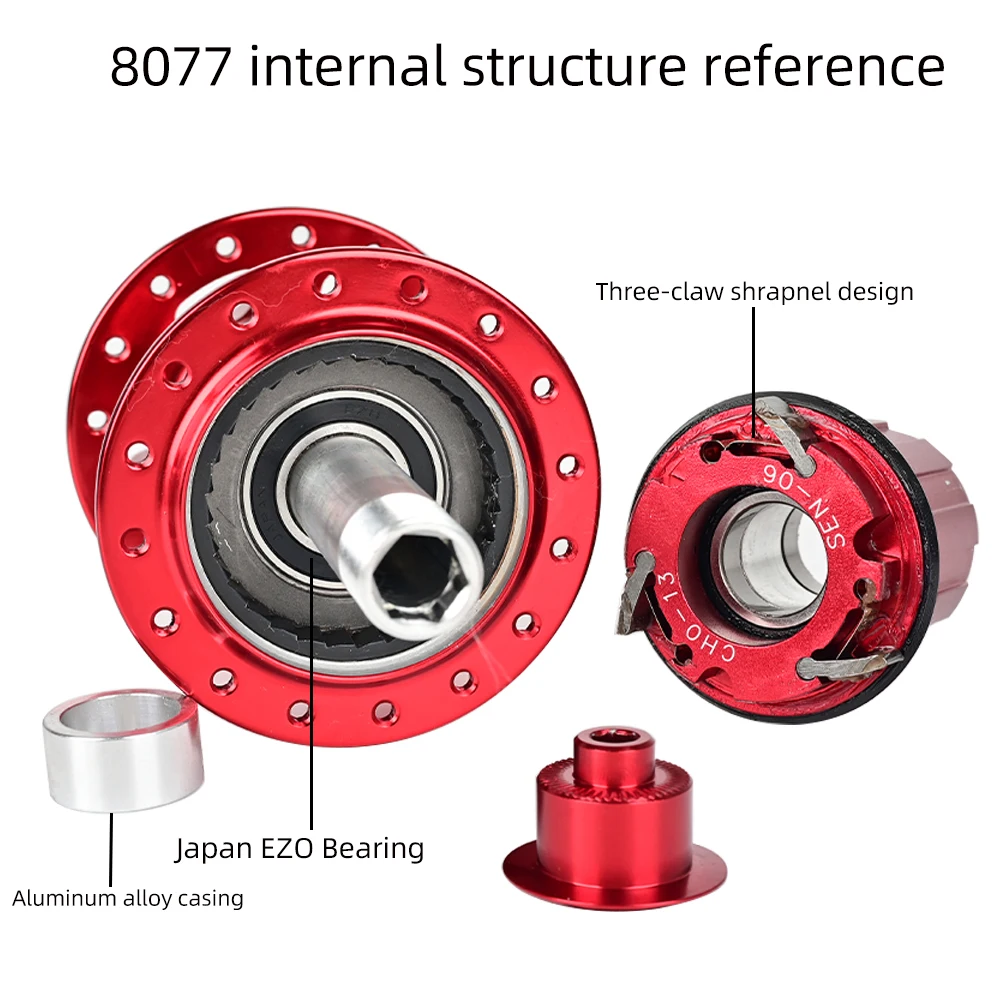 8077 internal structure reference

Three-claw shrapnel design

SEN-06

CHO-13

Japan EZO Bearing

Aluminum alloy casing