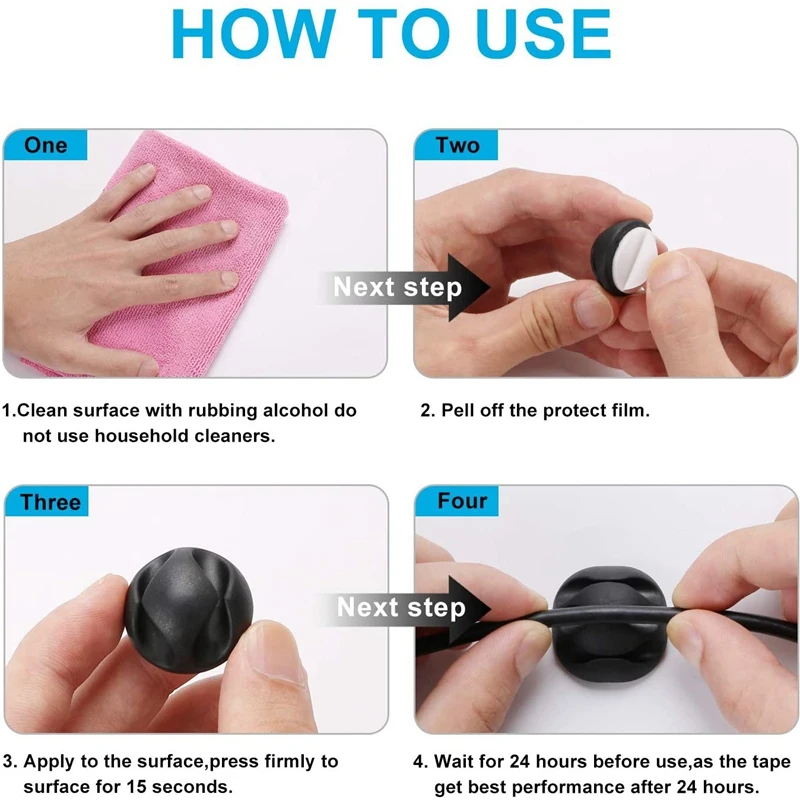 HOW TO USE

One

Next step

Two

1.Clean surface with rubbing alcohol do not use household cleaners.

2. Pell off the protect film.

Three

Next step

Four

3. Apply to the surface,press firmly to surface for 15 seconds.

4. Wait for 24 hours before use,as the tape get best performance after 24 hours.