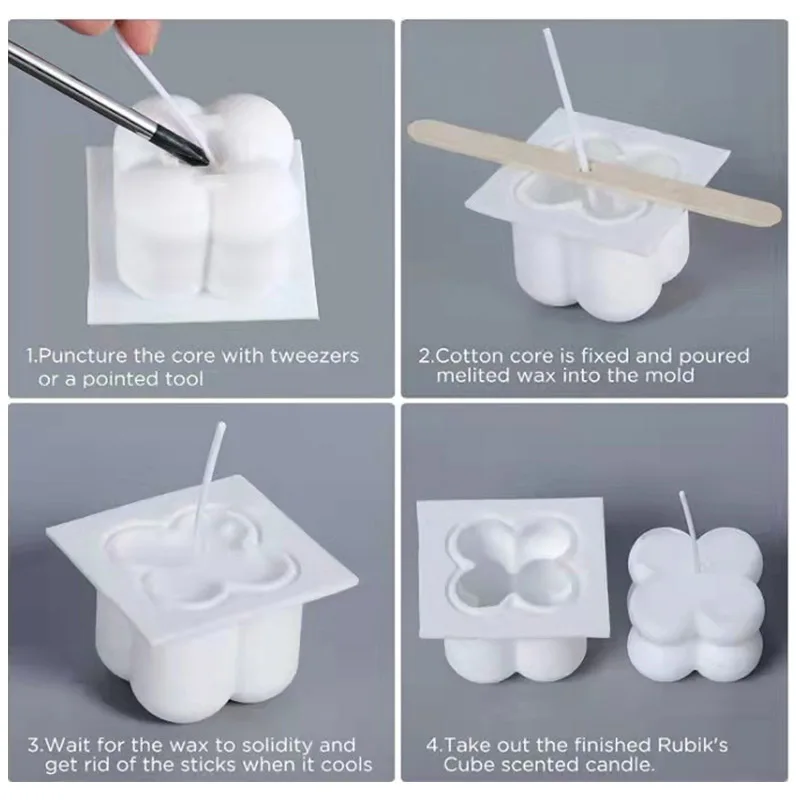 1.Puncture the core with tweezers or a pointed tool

2.Cotton core is fixed and poured melited wax into the mold

3.Wait for the wax to solidity and get rid of the sticks when it cools

4.Take out the finished Rubik's Cube scented candle.