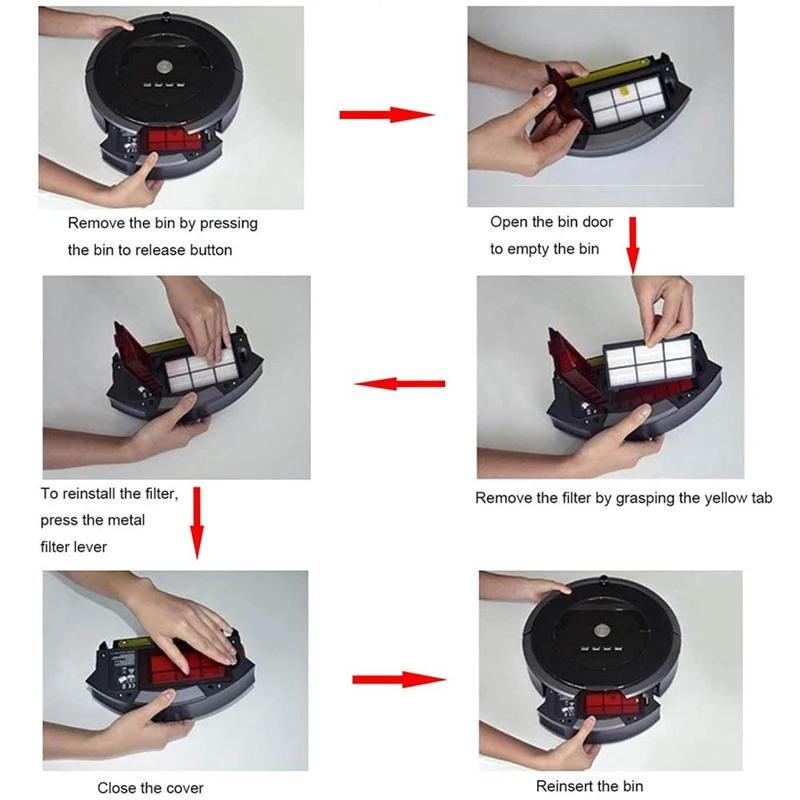 Remove the bin by pressing the bin to release button

Open the bin door to empty the bin

Remove the filter by grasping the yellow tab

To reinstall the filter, press the metal filter lever

Close the cover

Reinsert the bin