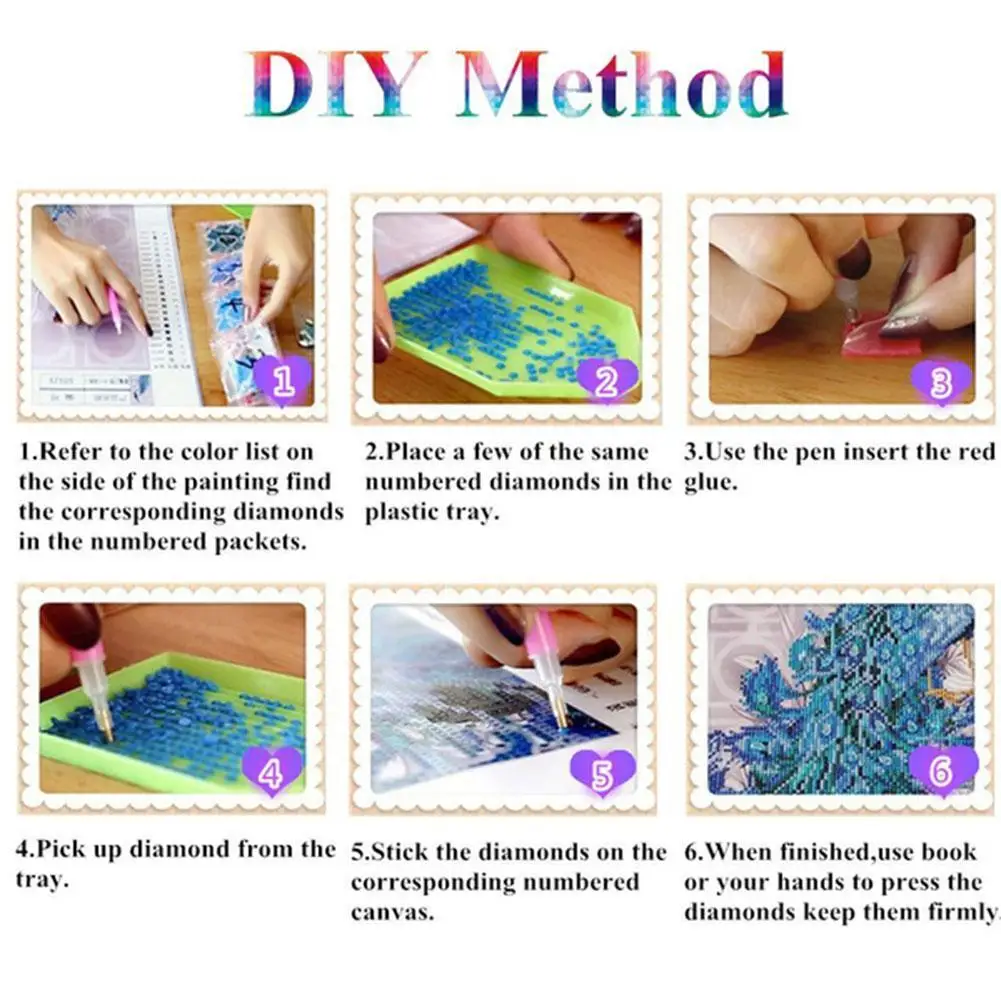 DIY Method

1

2

3

1.Refer to the color list on the side of the painting find the corresponding diamonds in the numbered packets.

2.Place a few of the same numbered diamonds in the plastic tray.

3.Use the pen insert the red glue.

4

5

6

4.Pick up diamond from the tray.

5.Stick the diamonds on the corresponding numbered canvas.

6.When finished,use book or your hands to press the diamonds keep them firmly.