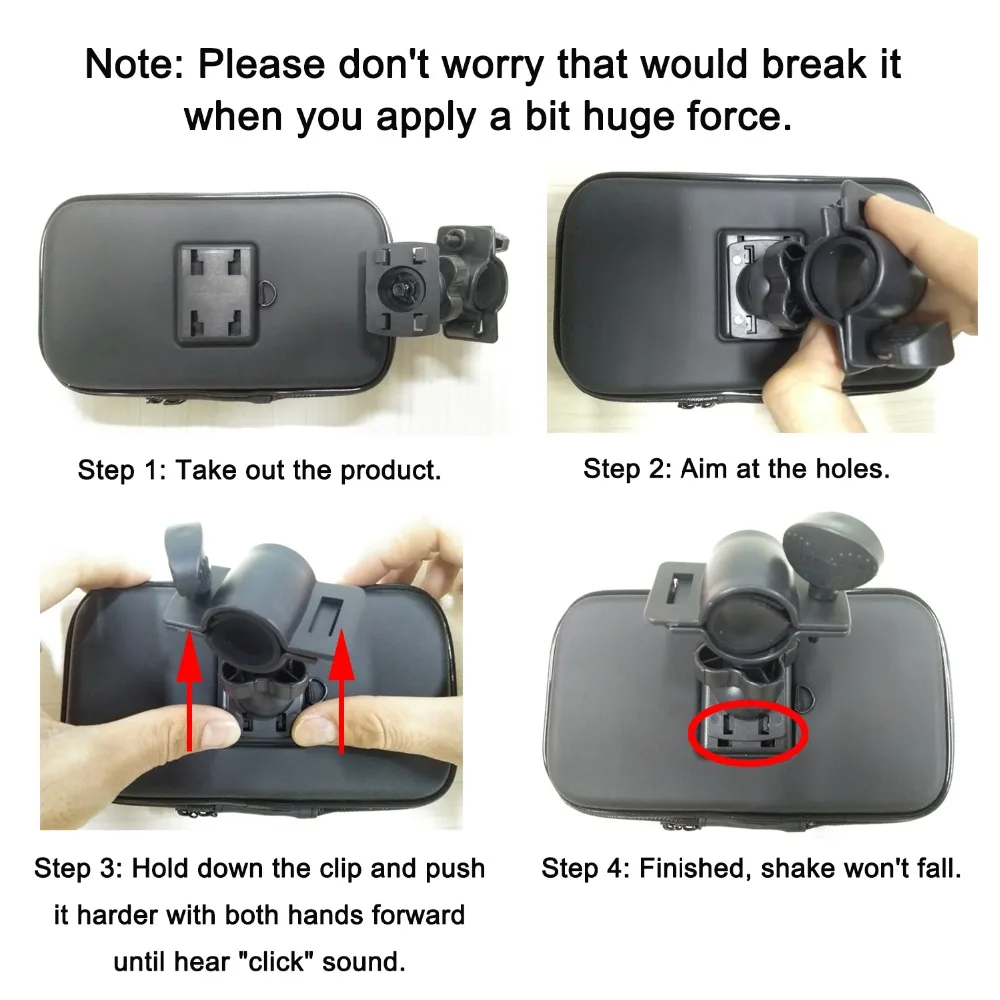 Note: Please don't worry that would break it when you apply a bit huge force.

Step 1: Take out the product.

Step 2: Aim at the holes.

Step 3: Hold down the clip and push it harder with both hands forward until hear "click" sound.

Step 4: Finished, shake won't fall.