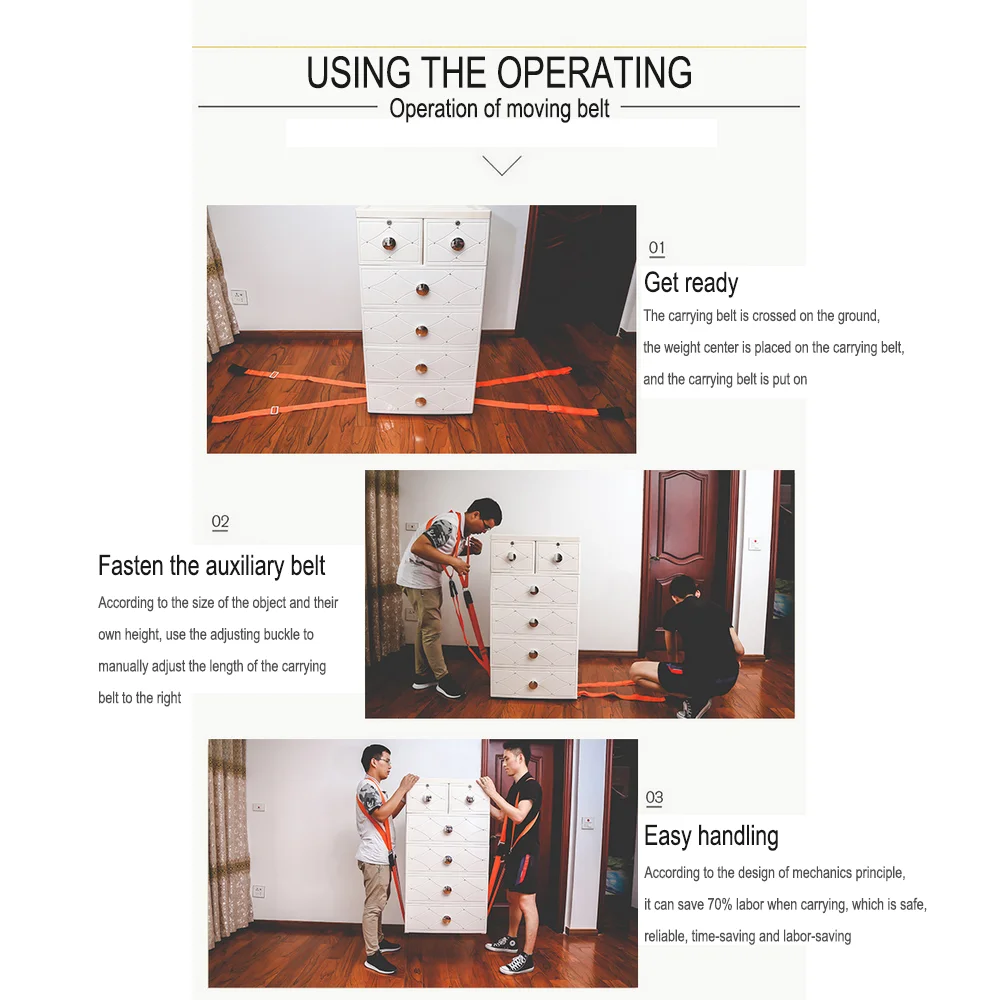 USING THE OPERATING
Operation of moving belt

01
Get ready
The carrying belt is crossed on the ground, the weight center is placed on the carrying belt, and the carrying belt is put on

02
Fasten the auxiliary belt
According to the size of the object and their own height, use the adjusting buckle to manually adjust the length of the carrying belt to the right

03
Easy handling
According to the design of mechanics principle, it can save 70% labor when carrying, which is safe, reliable, time-saving and labor-saving