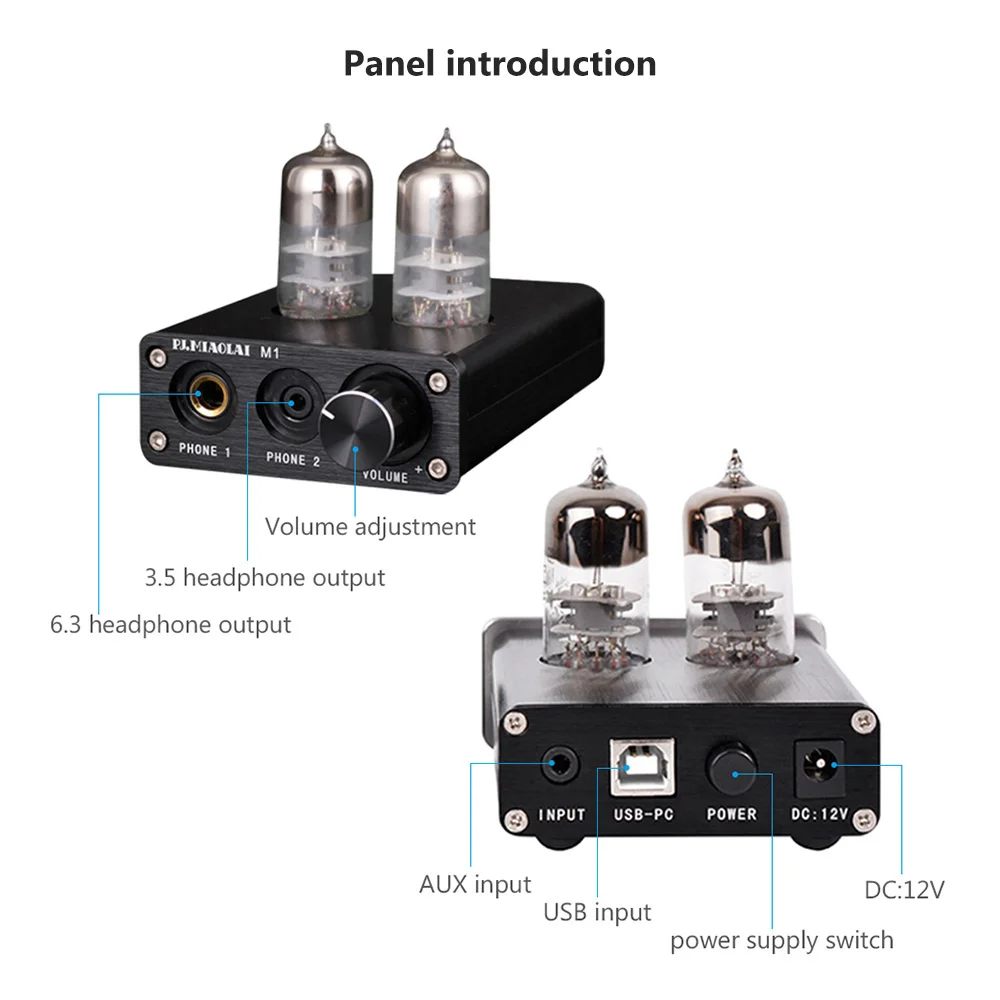 Panel introduction

PJ.MIAOLAI M1

PHONE 1

PHONE 2

VOLUME +

Volume adjustment

3.5 headphone output

6.3 headphone output

INPUT

USB-PC

POWER

DC:12V

AUX input

USB input

power supply switch

DC:12V