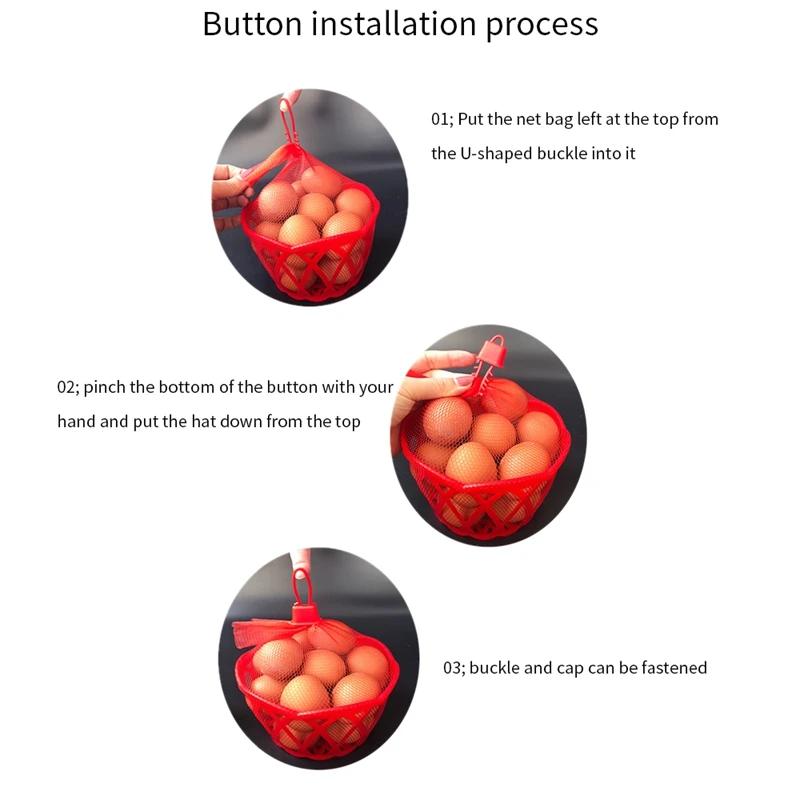 Button installation process

01; Put the net bag left at the top from the U-shaped buckle into it

02; pinch the bottom of the button with your hand and put the hat down from the top

03; buckle and cap can be fastened