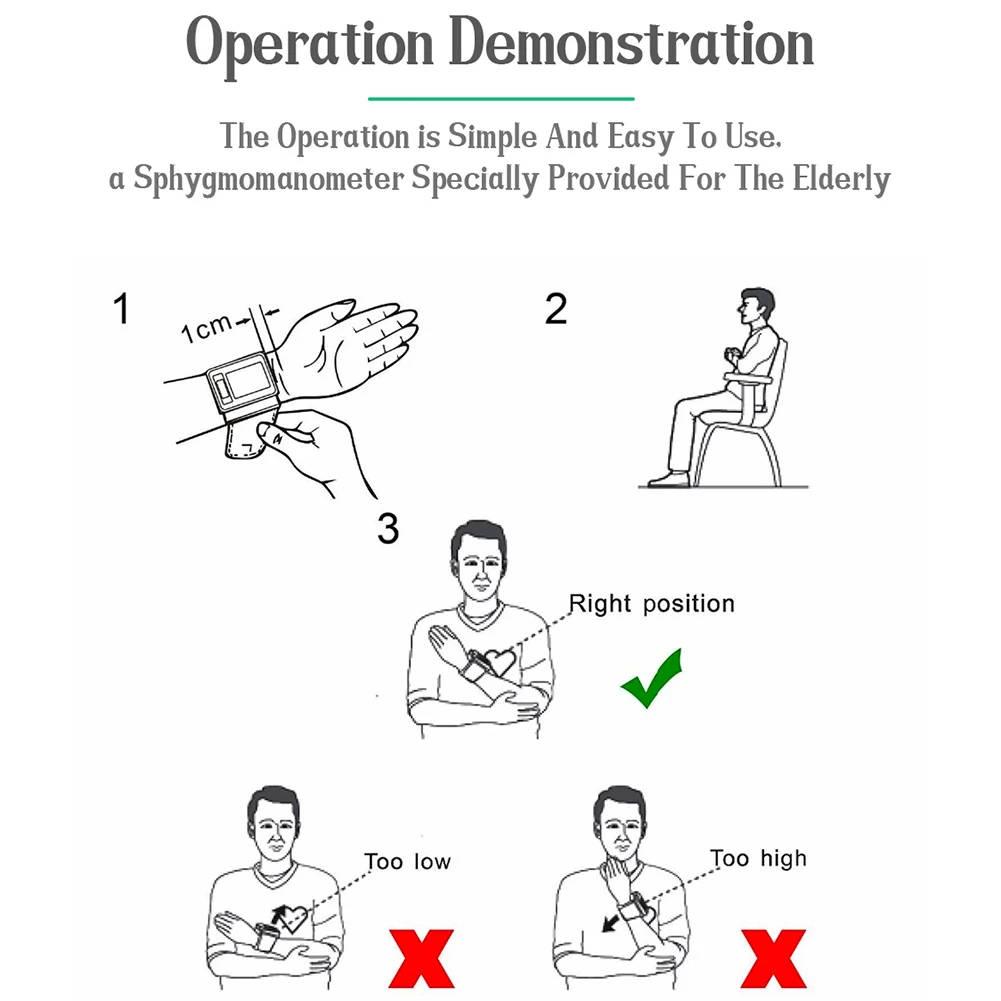 Operation Demonstration

The Operation is Simple And Easy To Use. a Sphygmomanometer Specially Provided For The Elderly

1

1cm

2

3

Right position

Too low

Too high