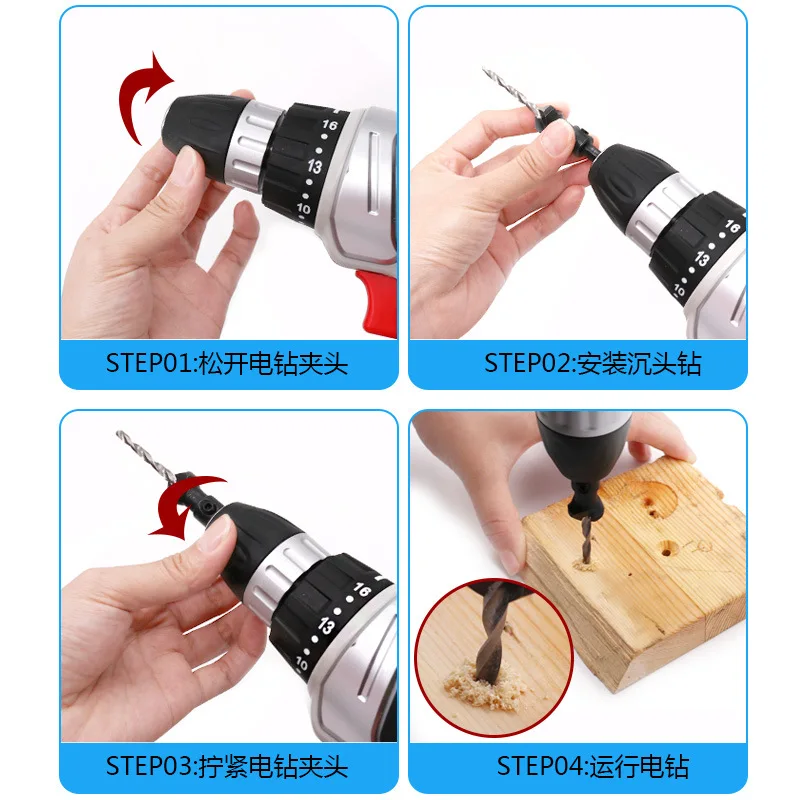 16
13
10
STEP01:松开电钻夹头

16
13
10
STEP02:安装沉头钻

16
13
10
STEP03:拧紧电钻夹头

STEP04:运行电钻