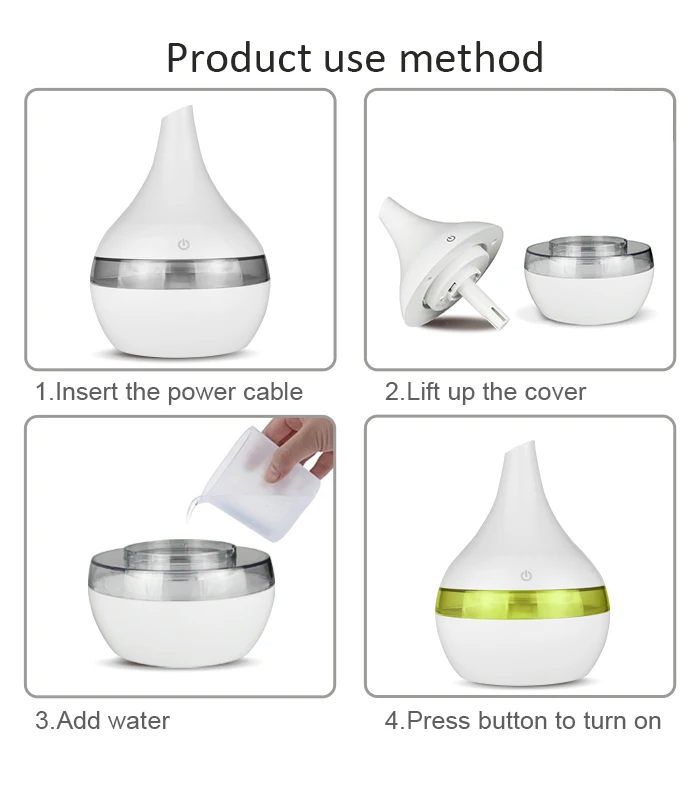 Product use method

1.Insert the power cable

2.Lift up the cover

3.Add water

4.Press button to turn on