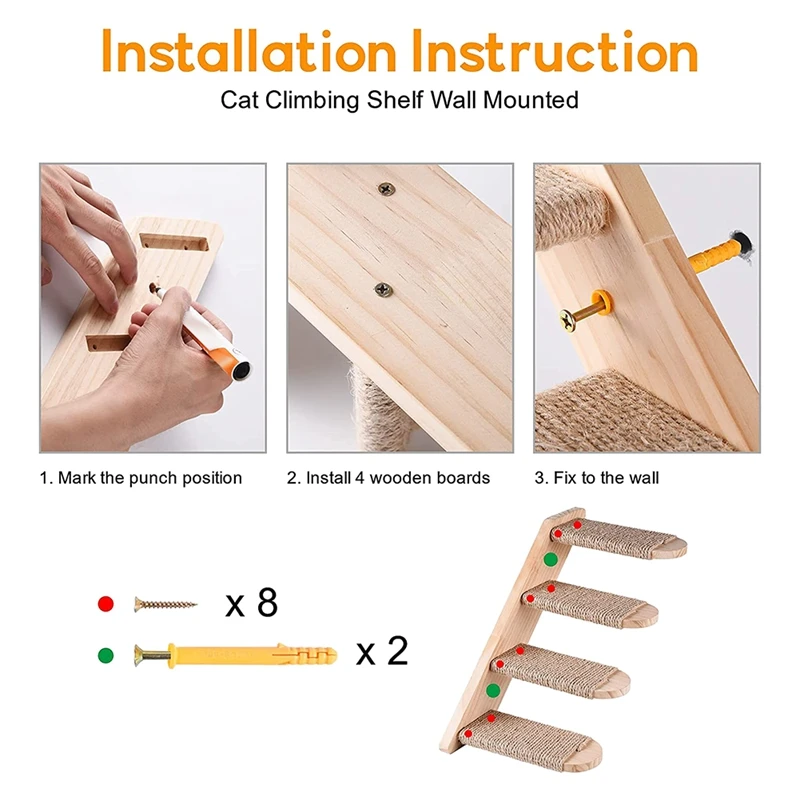 Installation Instruction

Cat Climbing Shelf Wall Mounted

1. Mark the punch position

2. Install 4 wooden boards

3. Fix to the wall

x 8

x 2