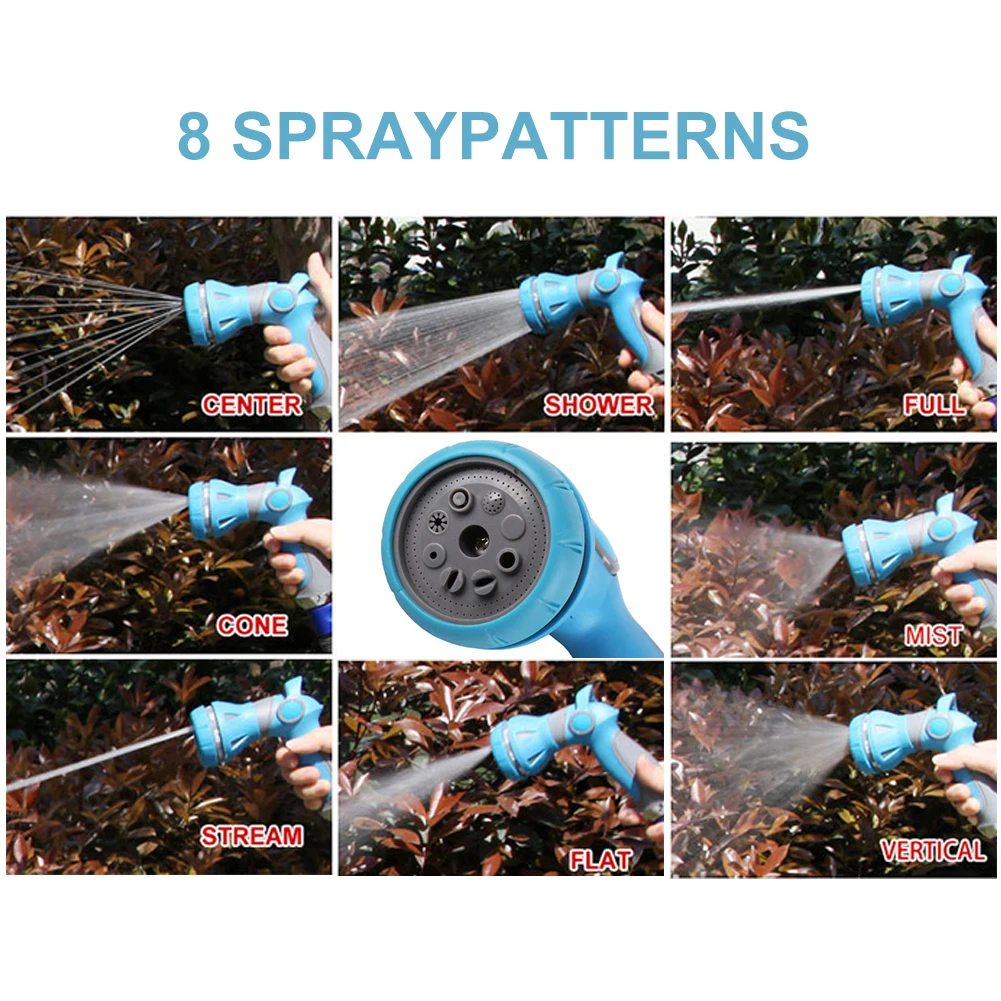 8 SPRAYPATTERNS

CENTER

SHOWER

FULL

CONE

MIST

STREAM

FLAT

VERTICAL