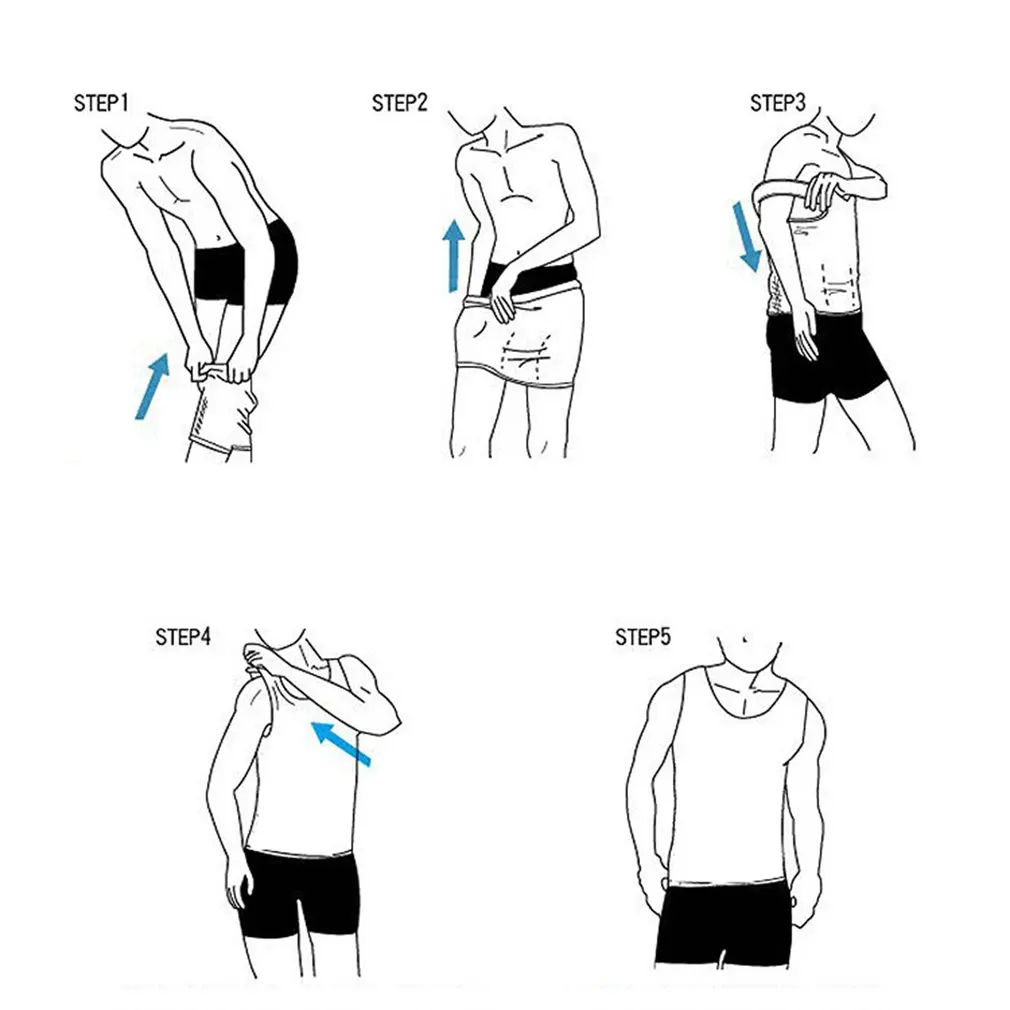 STEP1

STEP2

STEP3

STEP4

STEP5