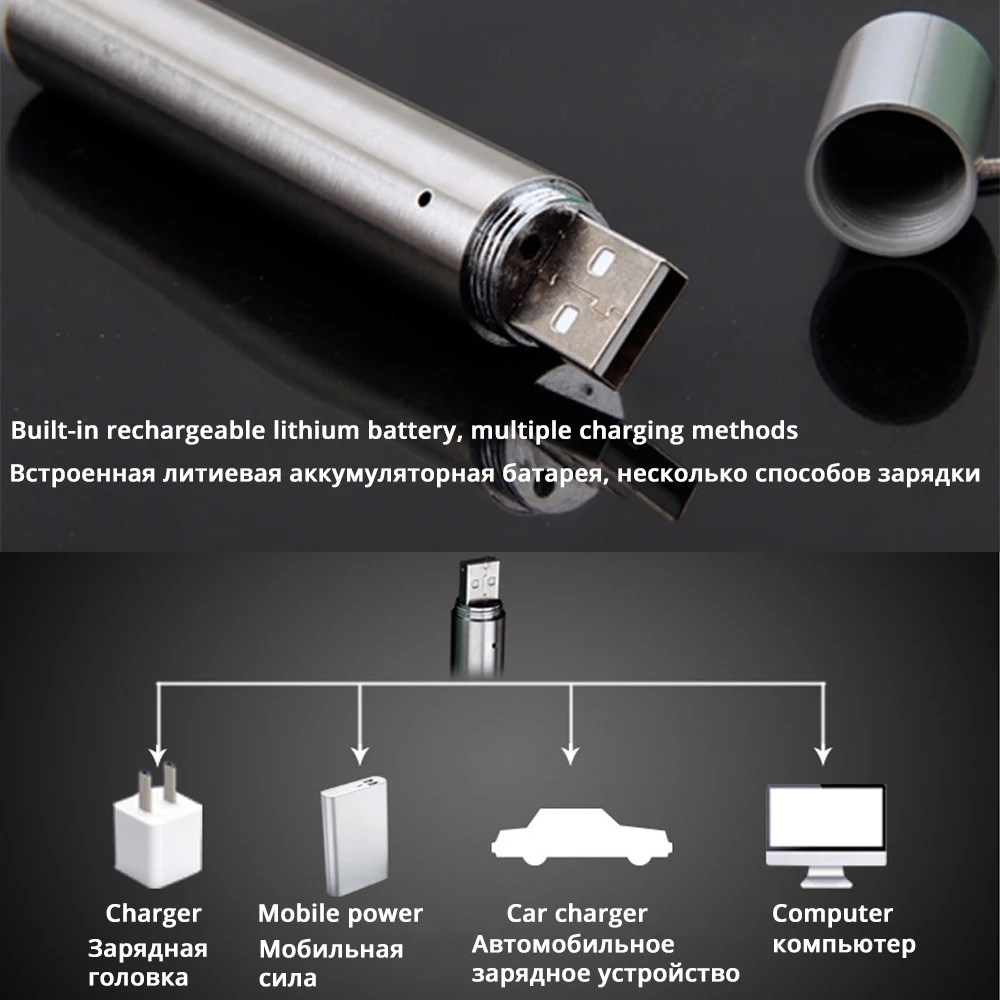 Built-in rechargeable lithium battery, multiple charging methods
Встроенная литиевая аккумуляторная батарея, несколько способов зарядки

Charger
Зарядная головка

Mobile power
Мобильная сила

Car charger
Автомобильное зарядное устройство

Computer
компьютер