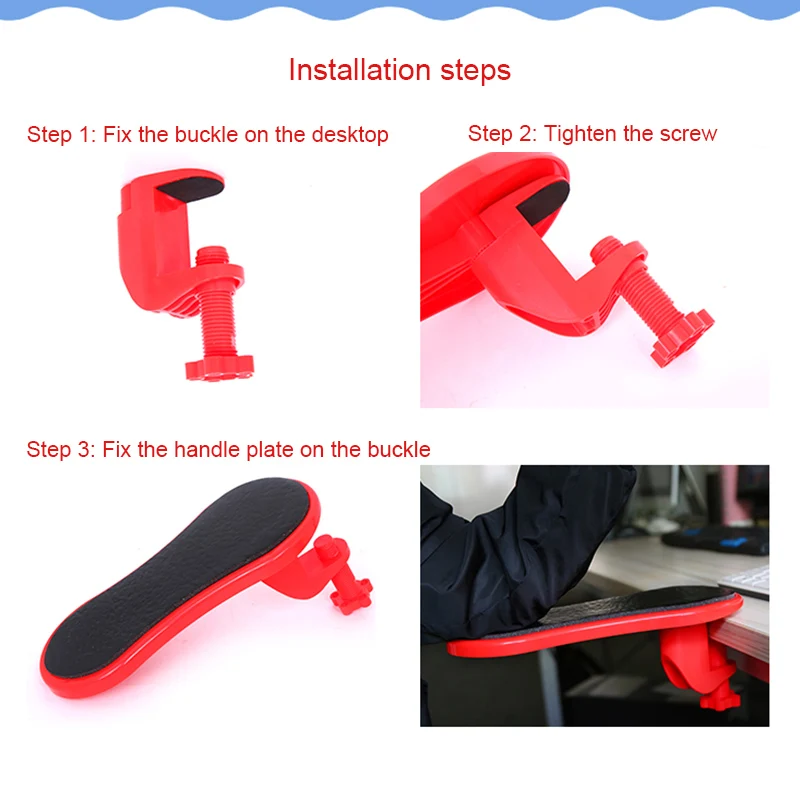 Installation steps

Step 1: Fix the buckle on the desktop

Step 2: Tighten the screw

Step 3: Fix the handle plate on the buckle