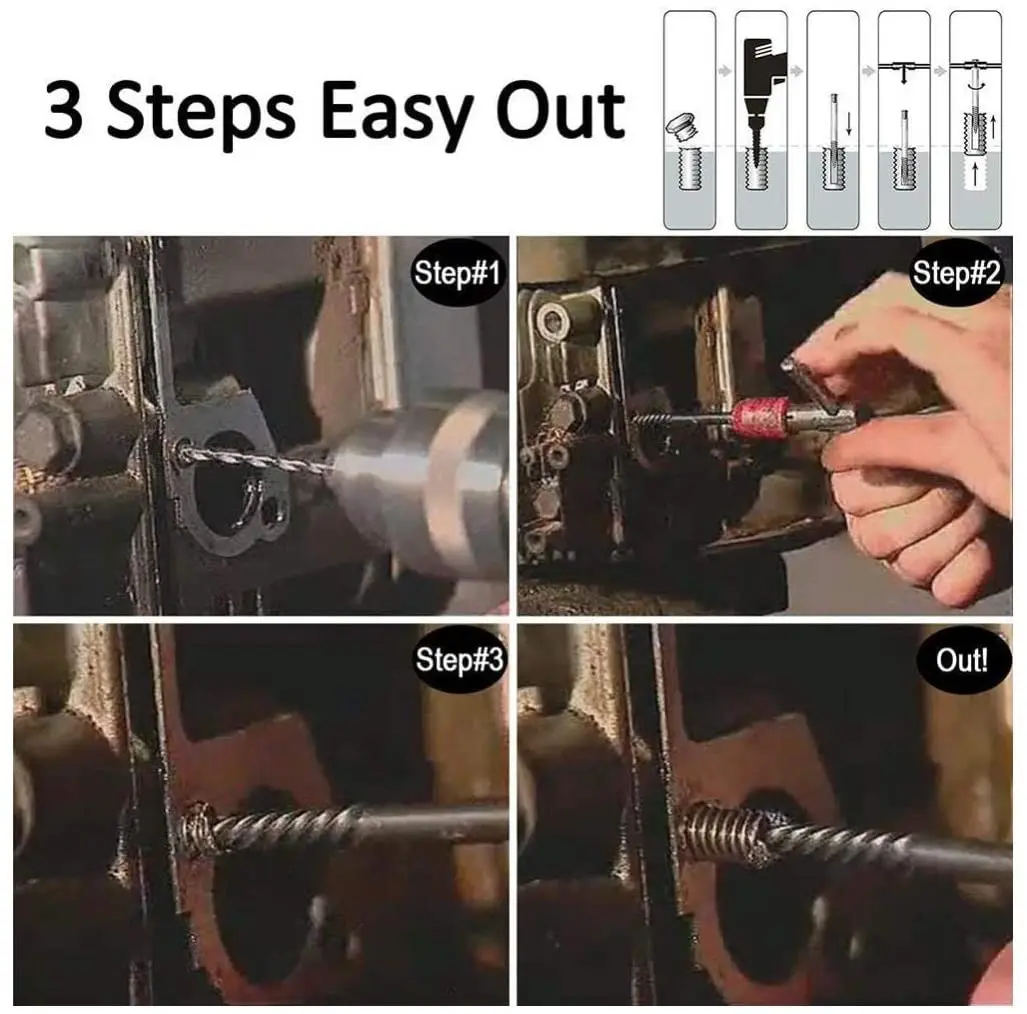 3 Steps Easy Out

Step#1

Step#2

Step#3

Out!