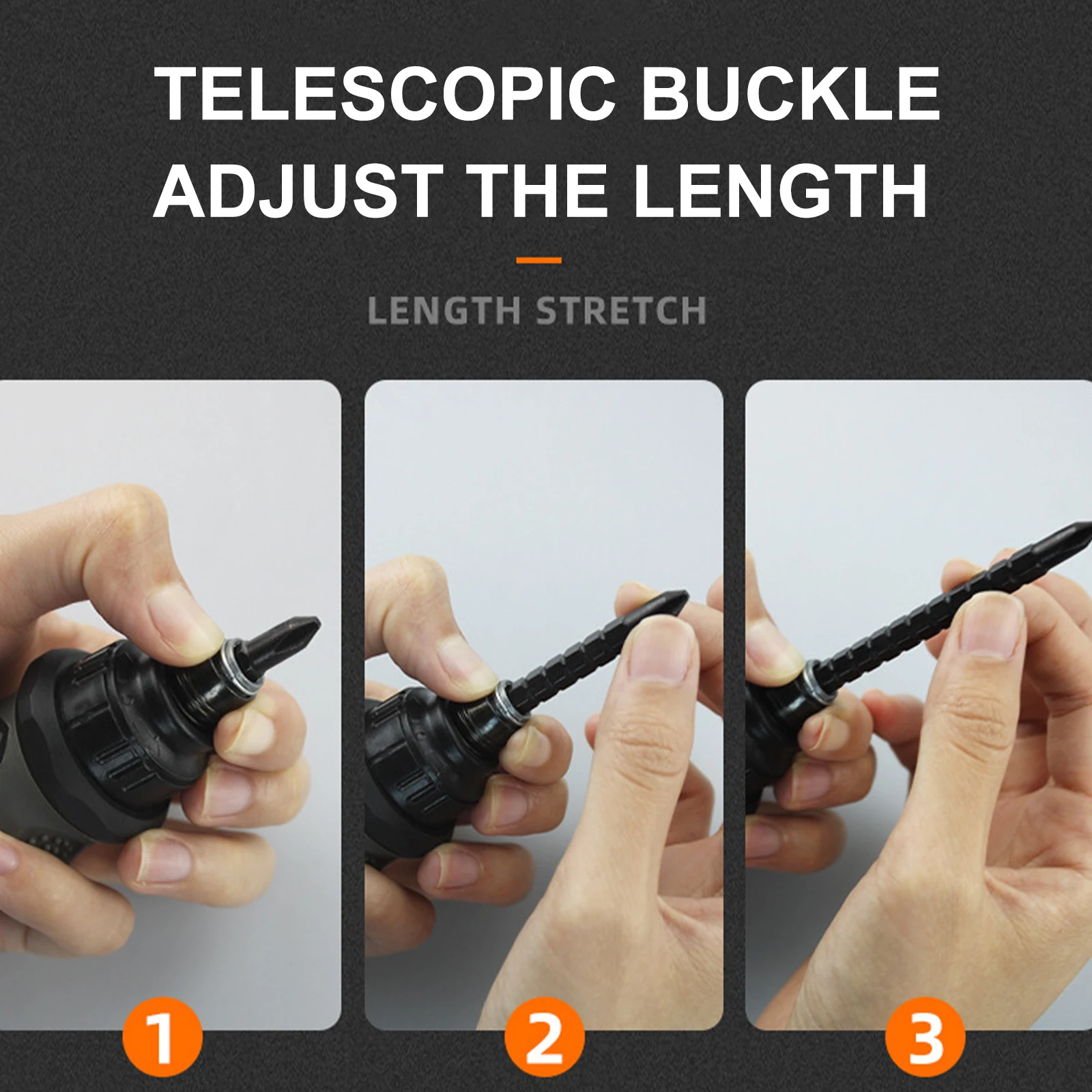 TELESCOPIC BUCKLE ADJUST THE LENGTH

LENGTH STRETCH

1

2

3