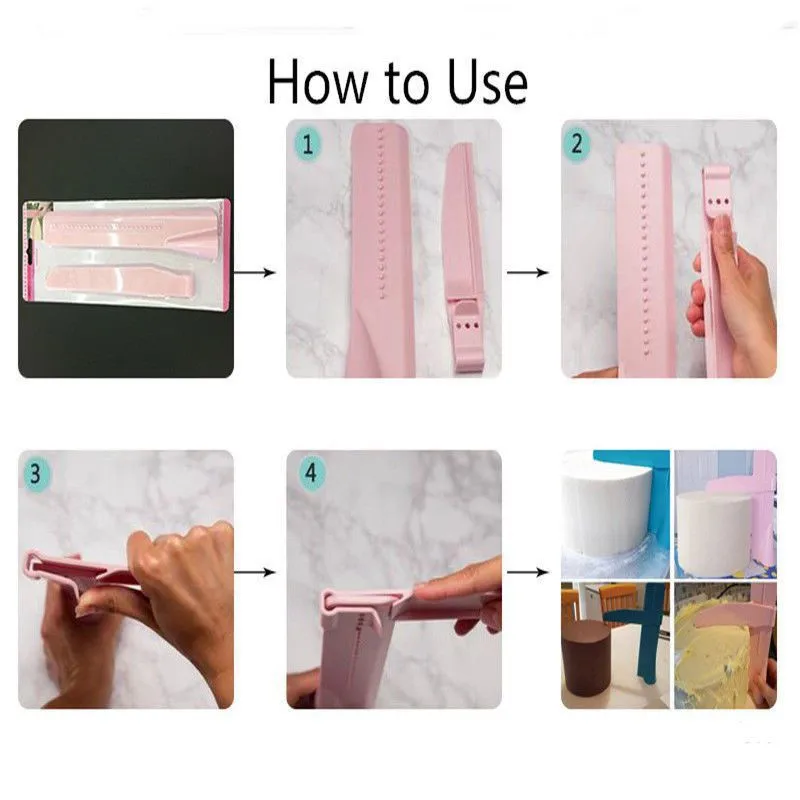 How to Use

1

2

3

4