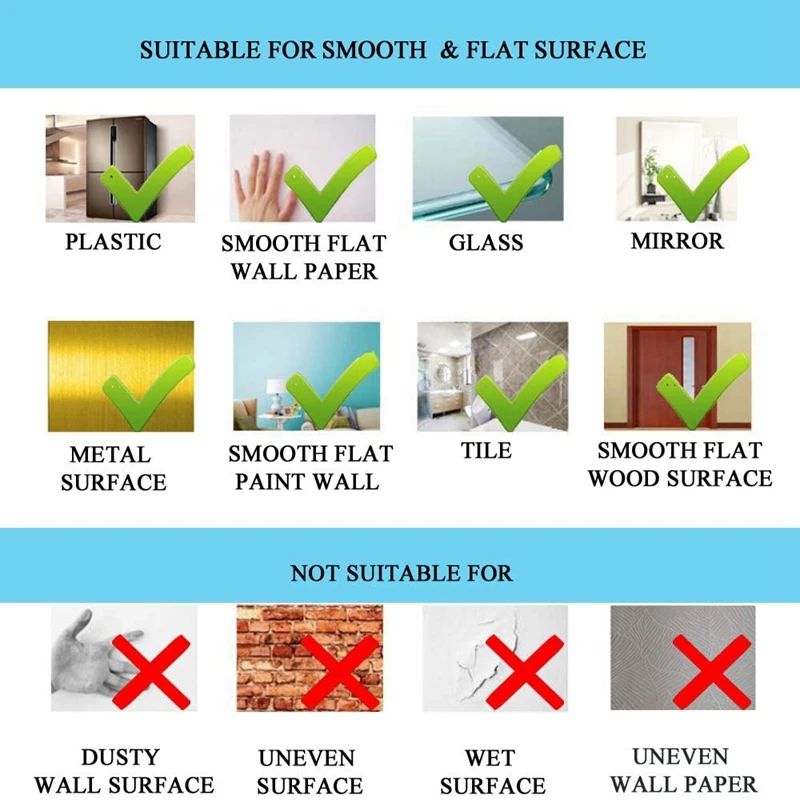 SUITABLE FOR SMOOTH & FLAT SURFACE

PLASTIC

SMOOTH FLAT WALL PAPER

GLASS

MIRROR

METAL SURFACE

SMOOTH FLAT PAINT WALL

TILE

SMOOTH FLAT WOOD SURFACE

NOT SUITABLE FOR

DUSTY WALL SURFACE

UNEVEN SURFACE

WET SURFACE

UNEVEN WALL PAPER