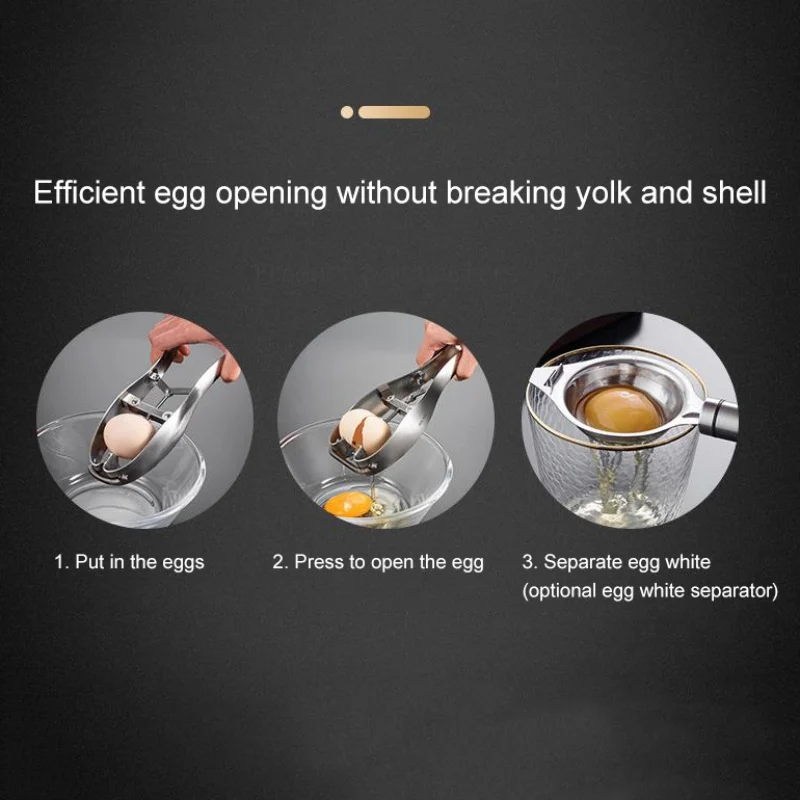 Efficient egg opening without breaking yolk and shell

1. Put in the eggs

2. Press to open the egg

3. Separate egg white (optional egg white separator)